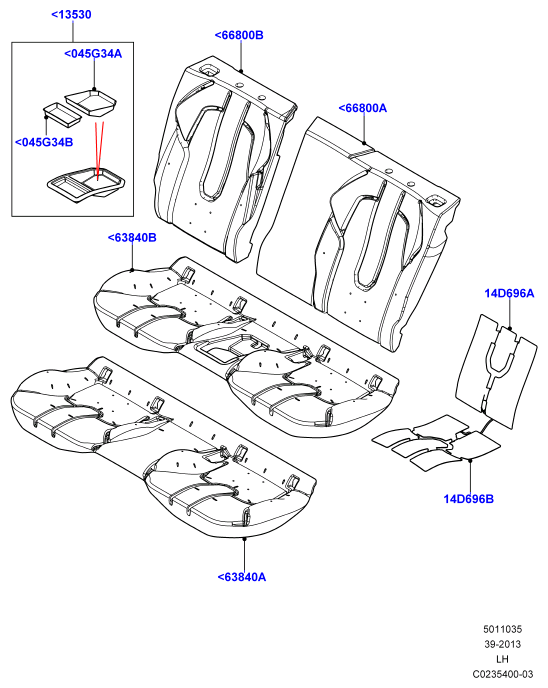 <13530
<045G34A
<045G34B
<66800B
<66800A
<63840B
14D696A
14D696B
<63840A

5011035
39-2013
LH
C0235400-03