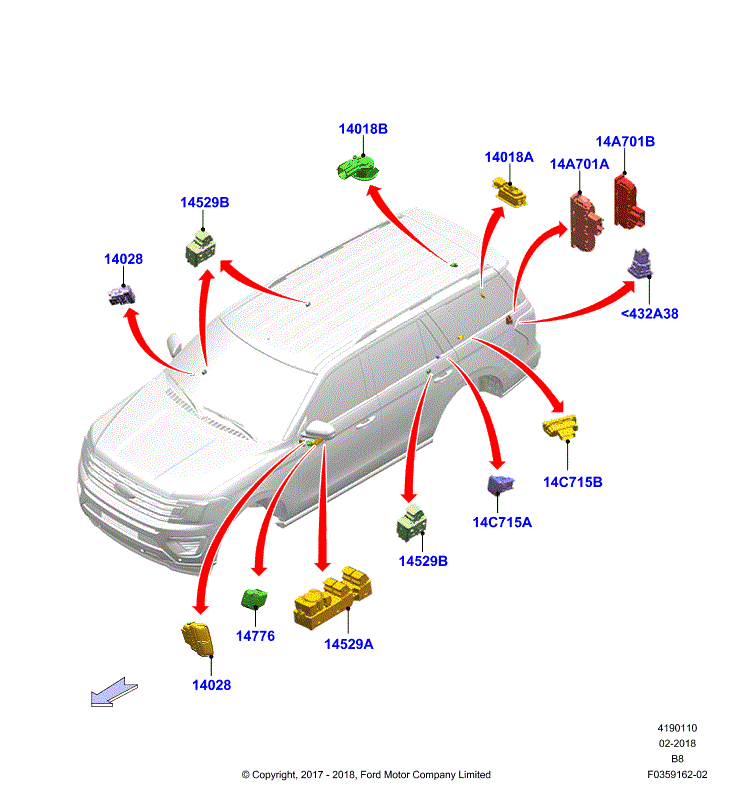 14018B

14A701B

14018A

14A701A

14529B

14028

<432A38

14C715B

14C715A

14529B

14776

14529A

14028

4190110
02-2018
B8

© Copyright, 2017 - 2018, Ford Motor Company Limited

F0359162-02