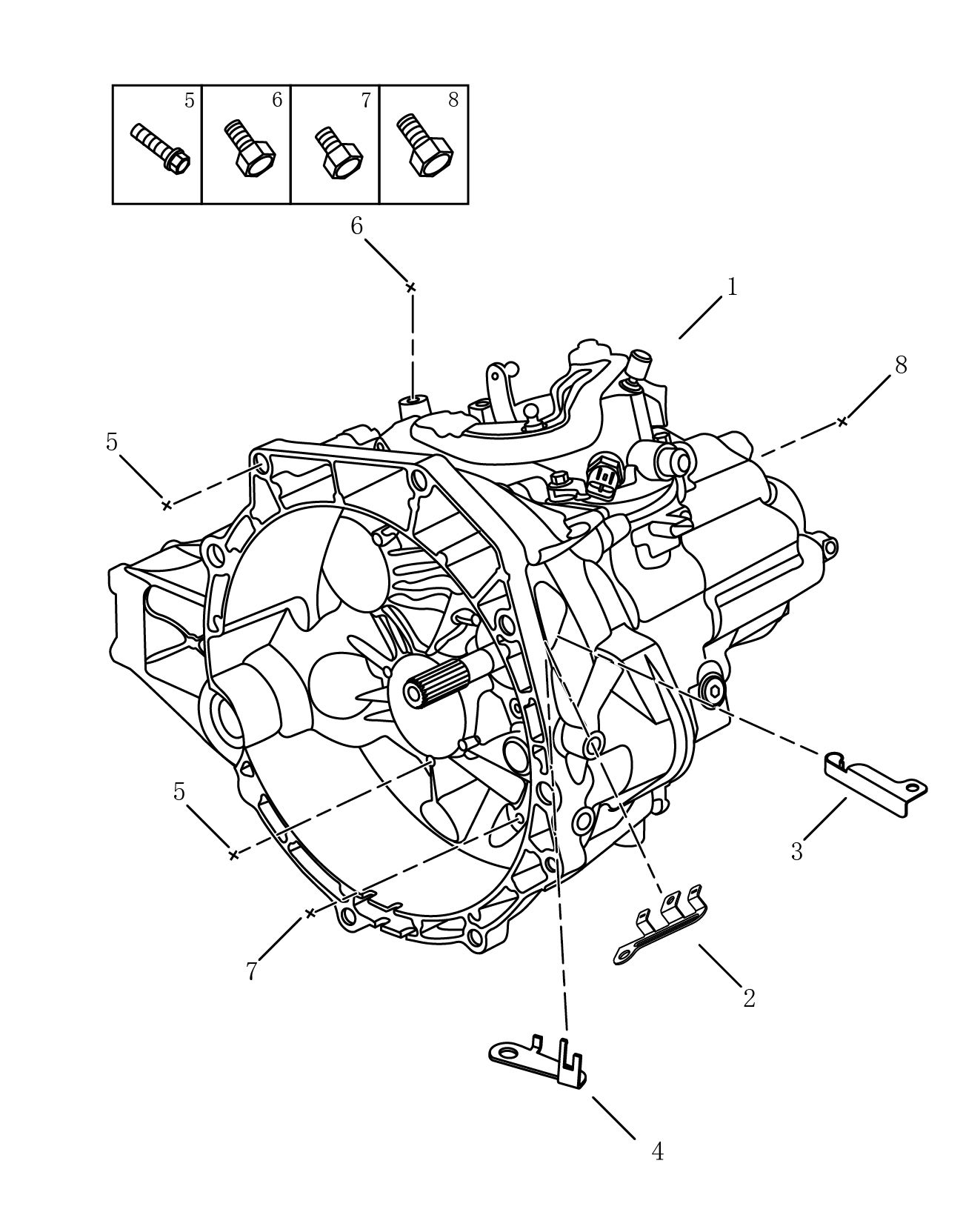 5 6 7 8

6

1

8

5

5

3

7

2

4