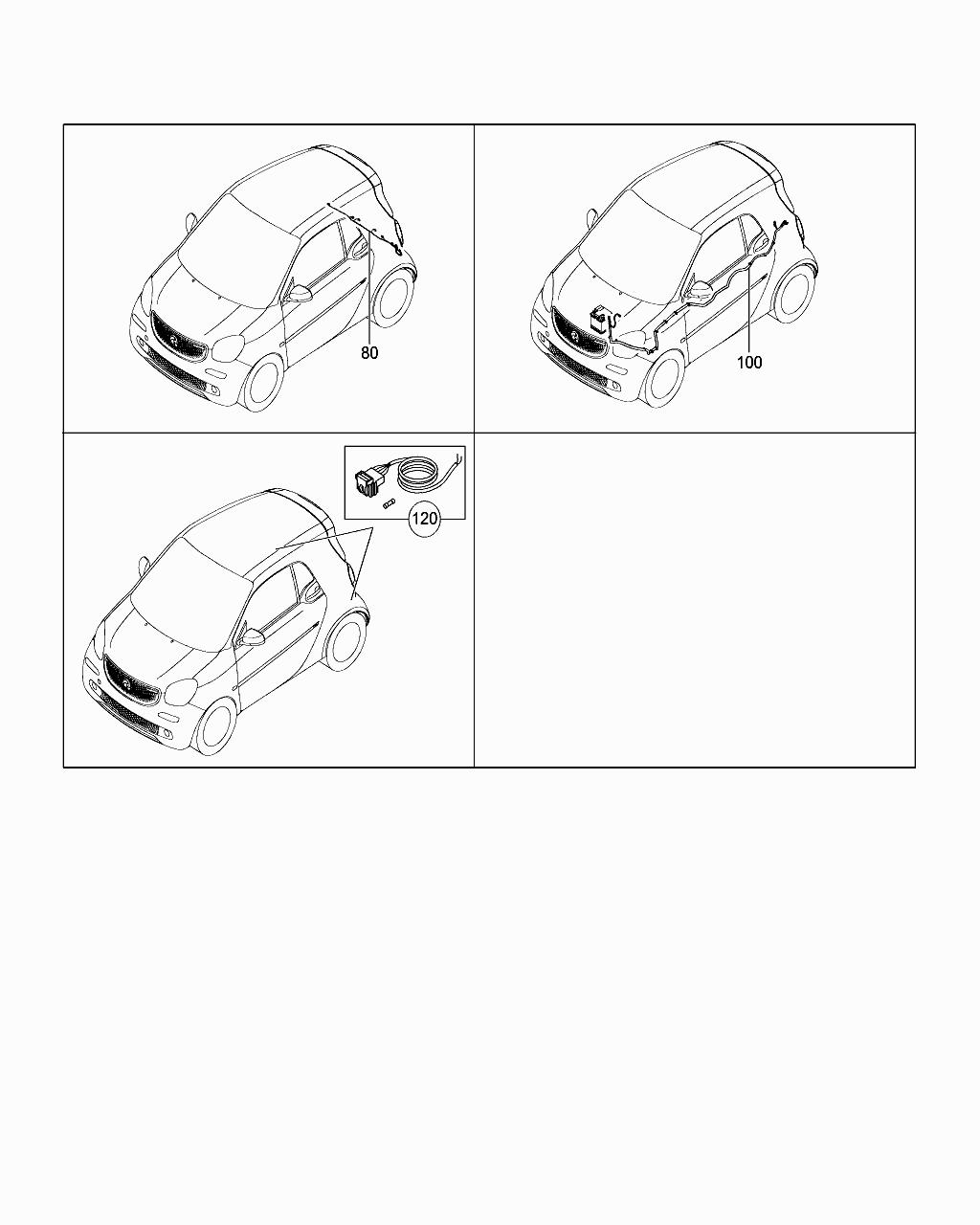 80

100

120