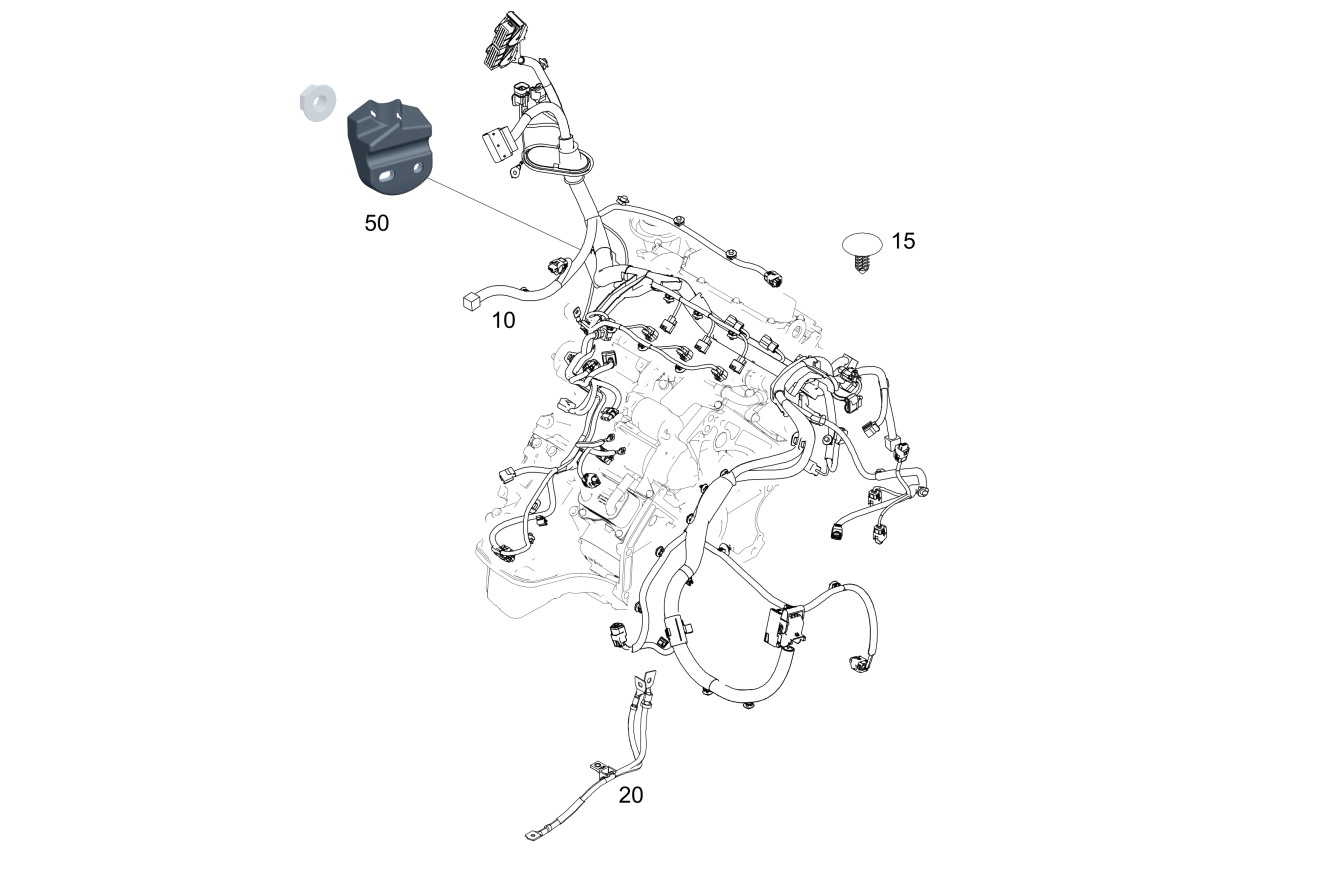 50

15

10

20