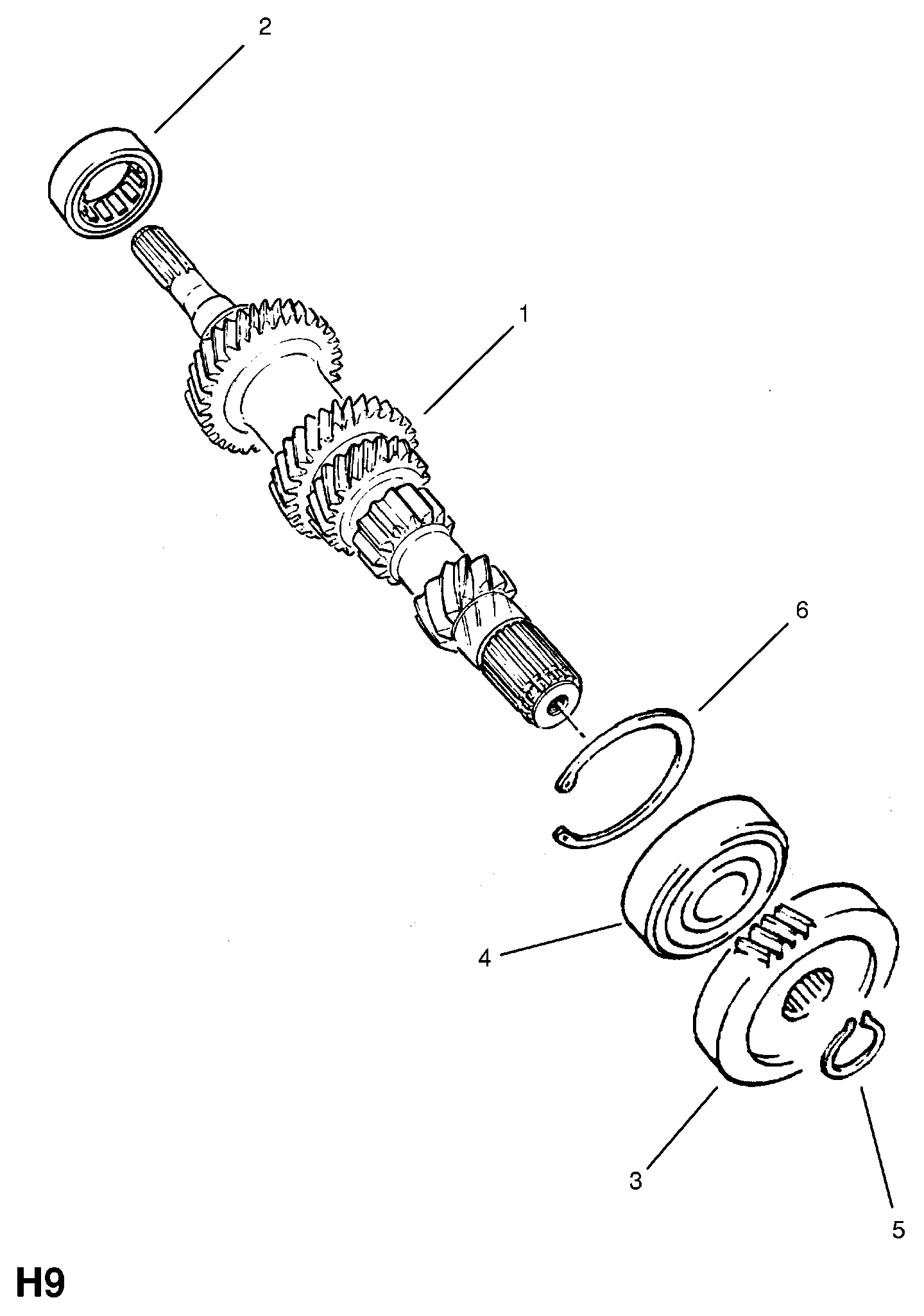 2

1

6

4

3

5

H9