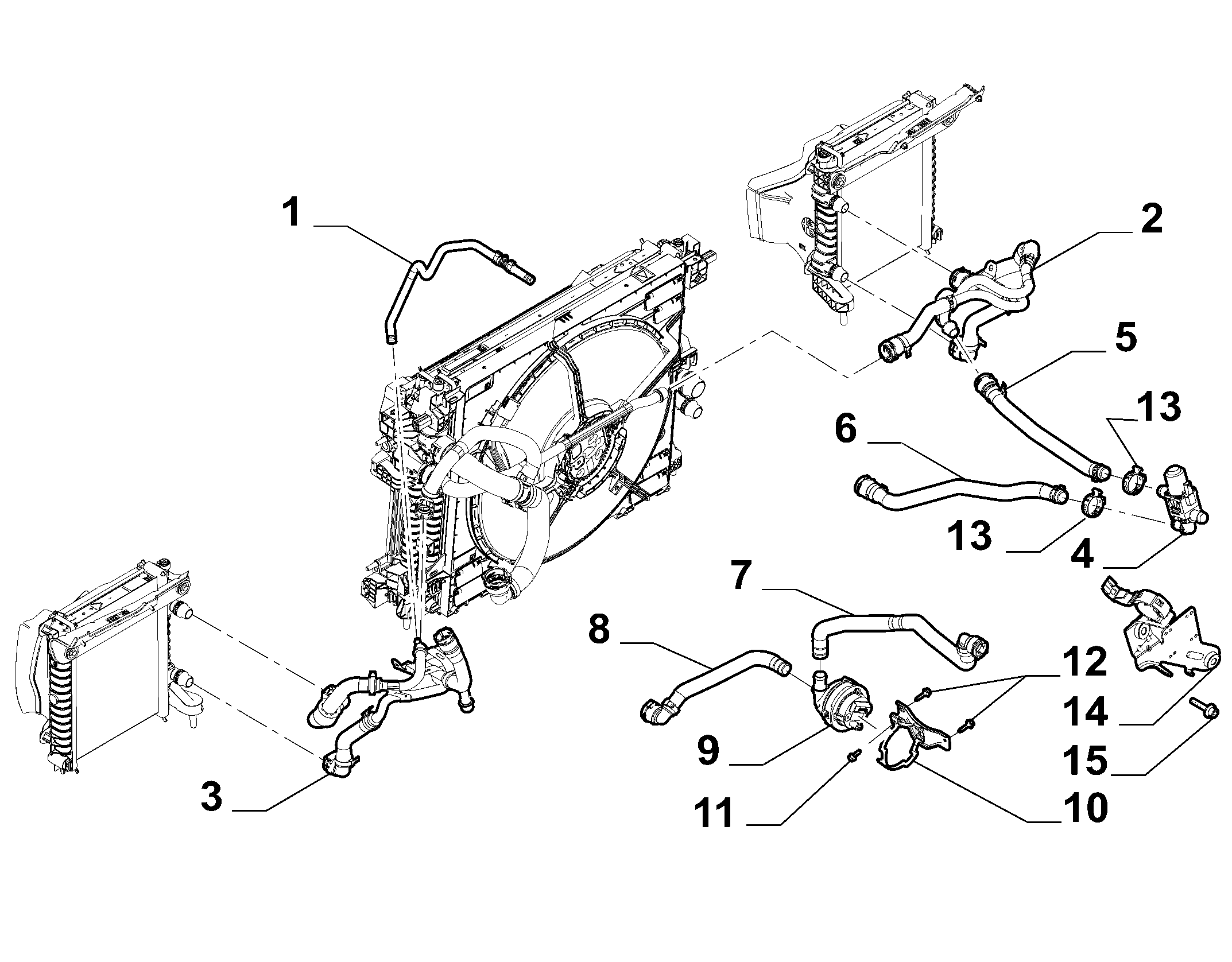 1
2
5
13
6
13
4
7
8
12
14
9
15
3
11
10