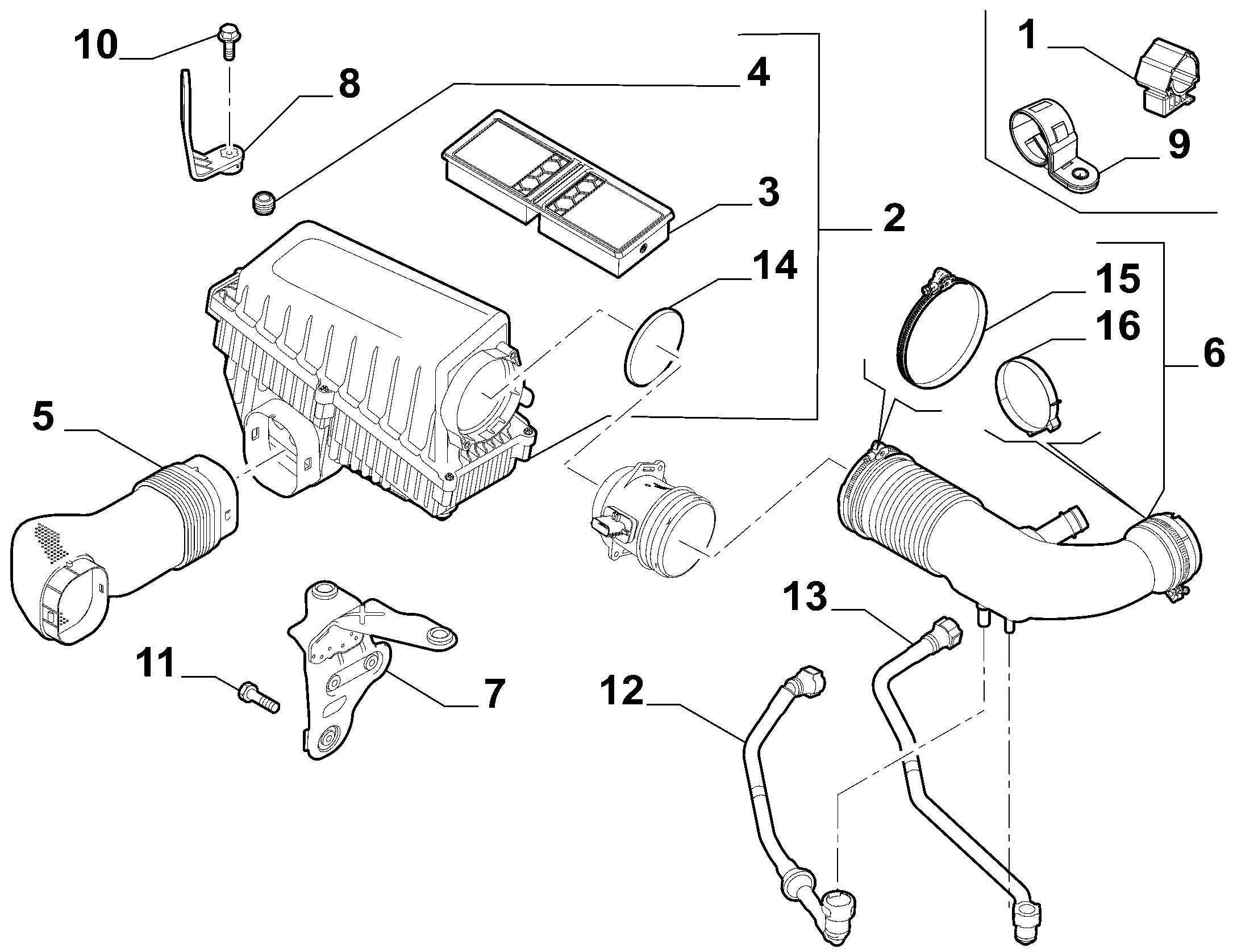 10
8
4
1
9
3
2
14
15
16
6
5
13
11
7
12