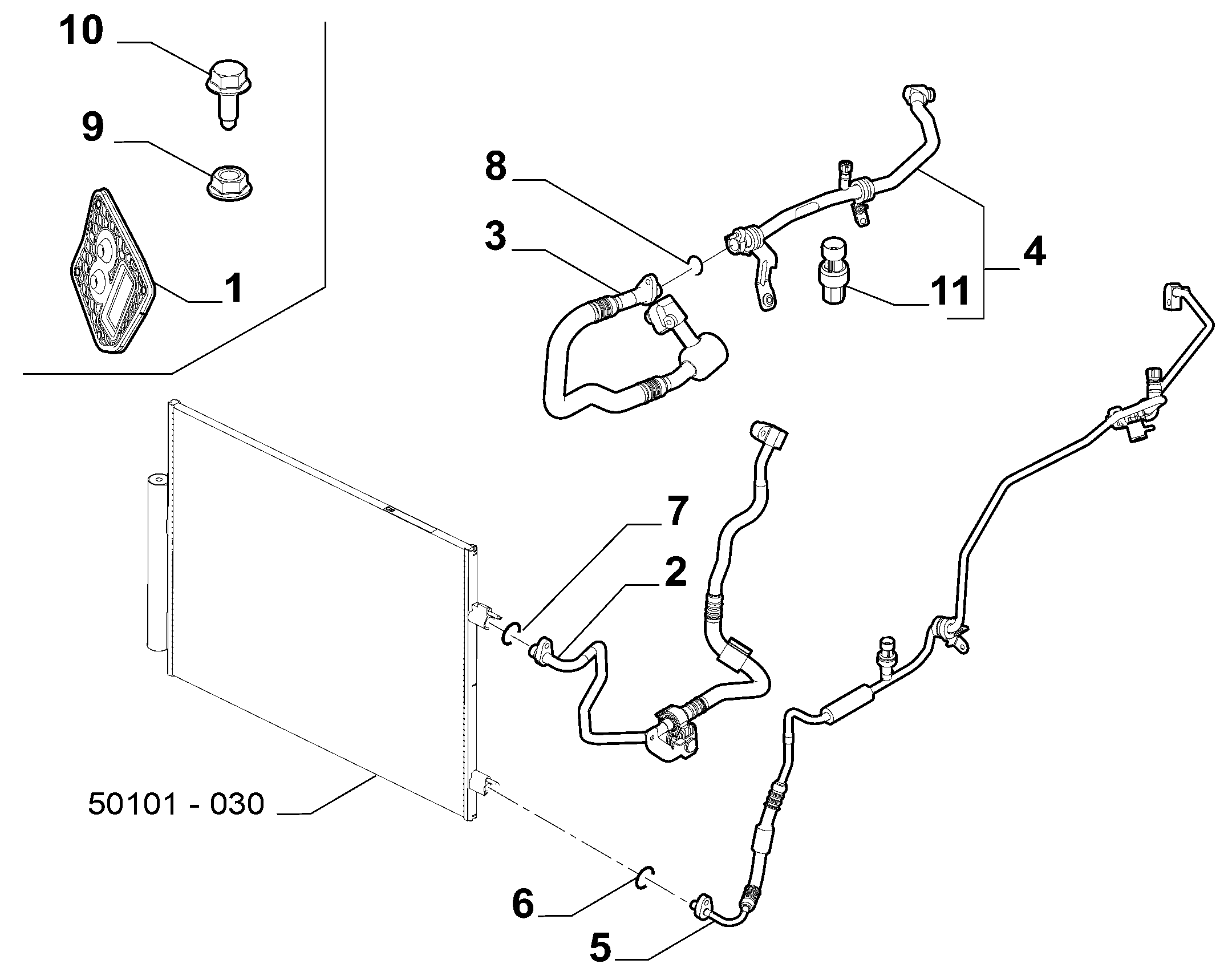 10
9
1
8
3
4
11
7
2
50101 - 030
6
5