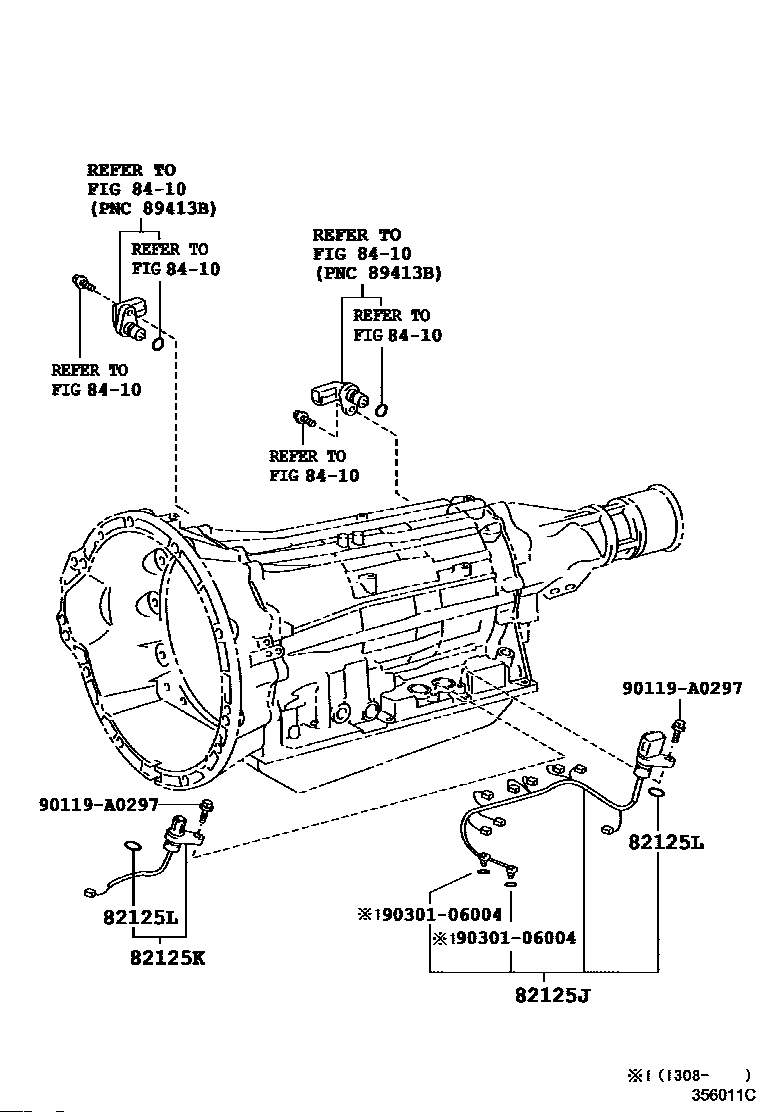 REFER TO
FIG 84-10
(PNC 89413B)

REFER TO
FIG 84-10

REFER TO
FIG 84-10

REFER TO
FIG 84-10
(PNC 89413B)

REFER TO
FIG 84-10

REFER TO
FIG 84-10

90119-A0297

90119-A0297

82125L

82125L

82125K

※1 90301-06004

※1 90301-06004

82125J

※1 (1308- )
356011C