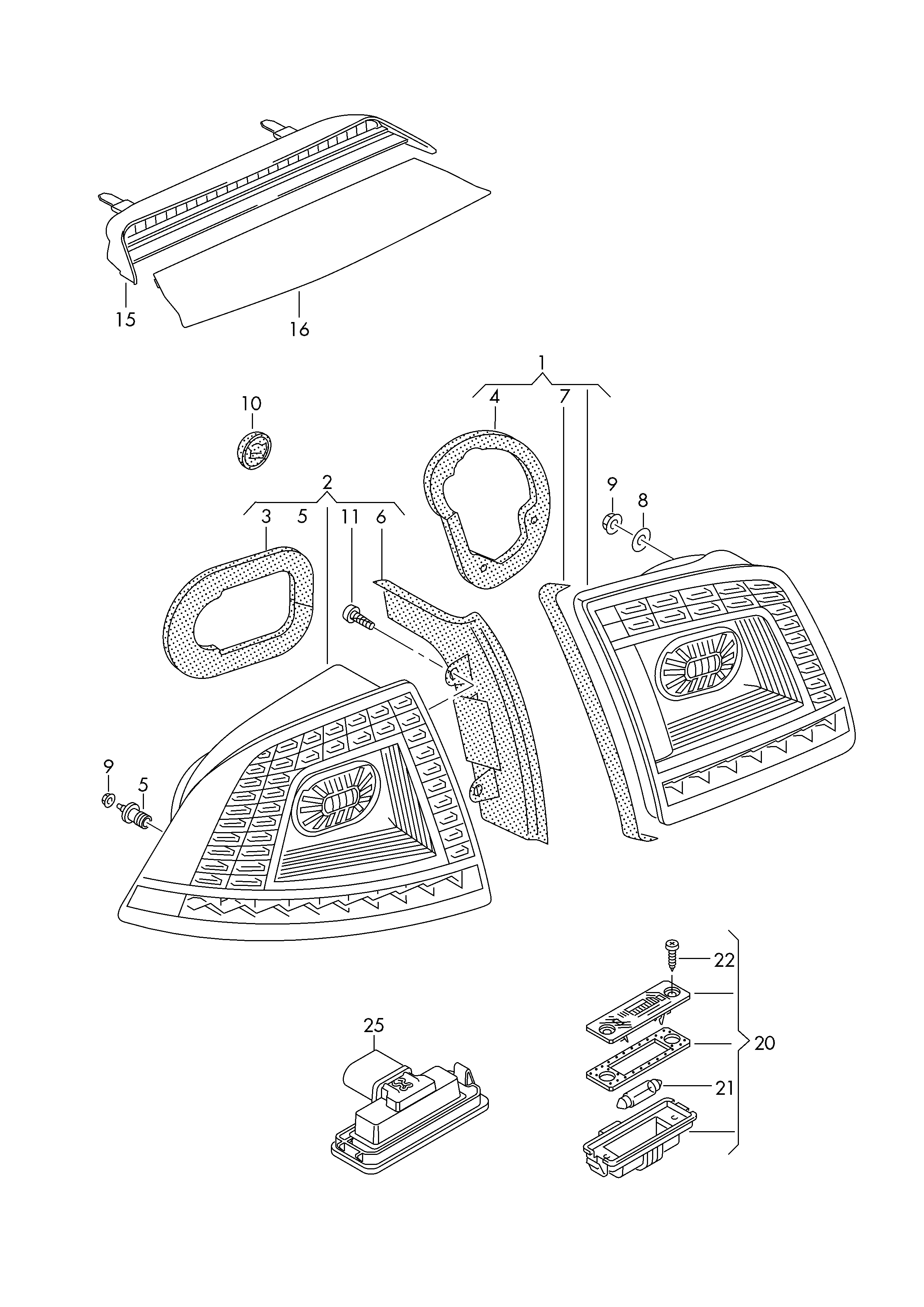 15
16
1
4
7
10
2
3
5
11
6
9
8
9
5
22
20
21
25