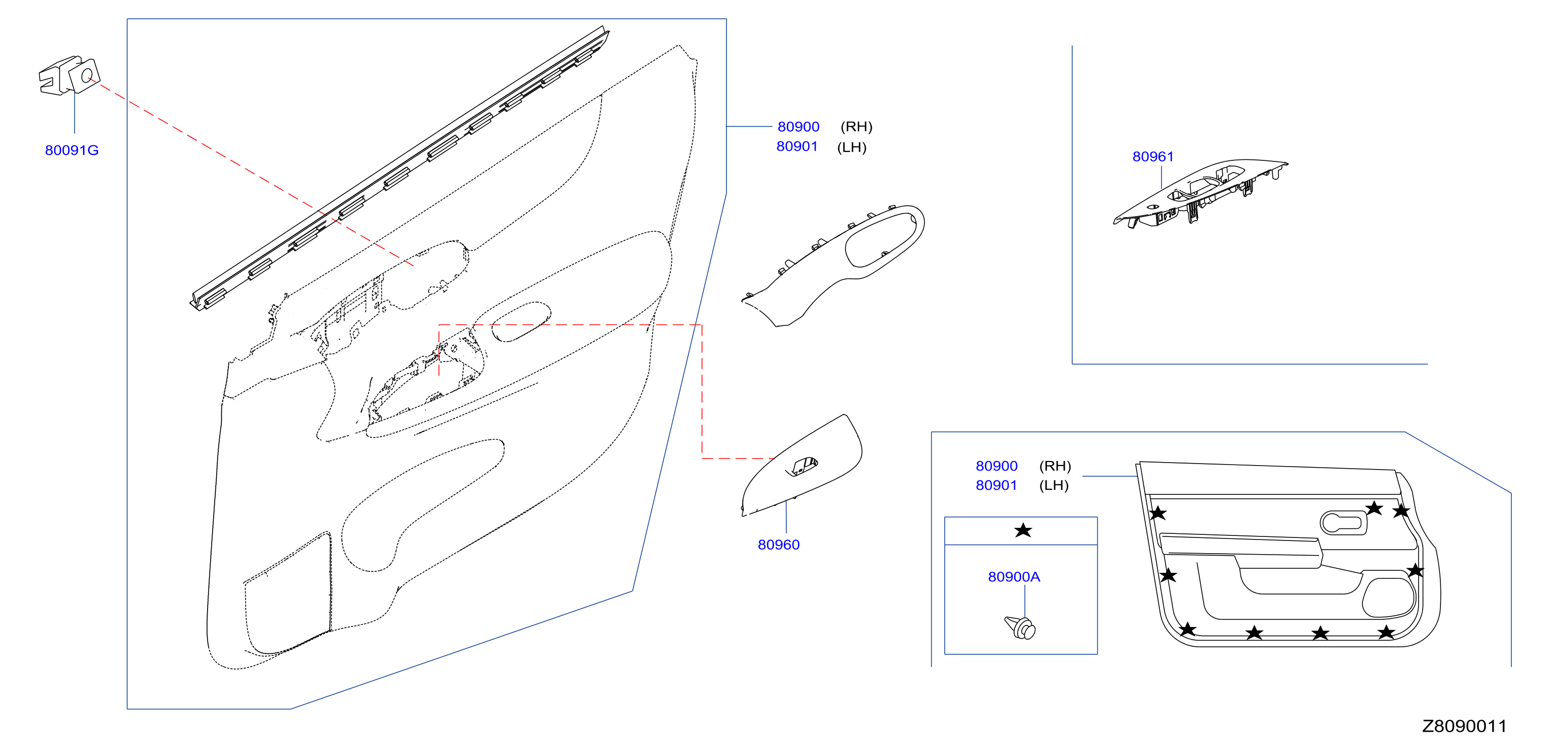 80091G

80900 (RH)
80901 (LH)

80961

80960

80900 (RH)
80901 (LH)

★

80900A

Z8090011