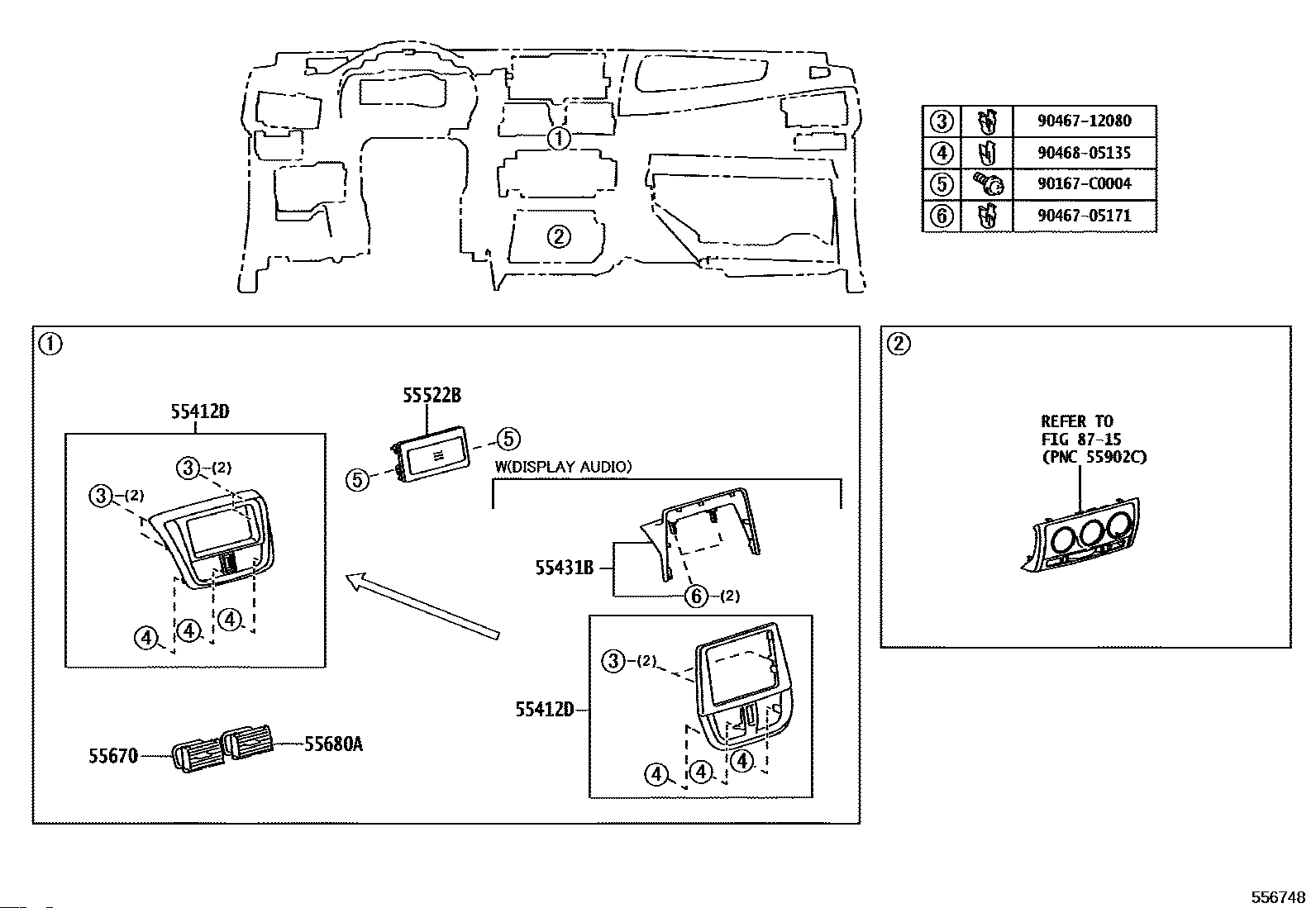 ①
②

| ③ | | 90467-12080 |
|---|---|---|
| ④ | | 90468-05135 |
| ⑤ | | 90167-C0004 |
| ⑥ | | 90467-05171 |

①
55412D
③-(2)
③-(2)
④ ④ ④
55522B
⑤ ⑤
W(DISPLAY AUDIO)
55431B
⑥-(2)
55412D
③-(2)
④ ④ ④
55670
55680A

②
REFER TO
FIG 87-15
(PNC 55902C)

556748