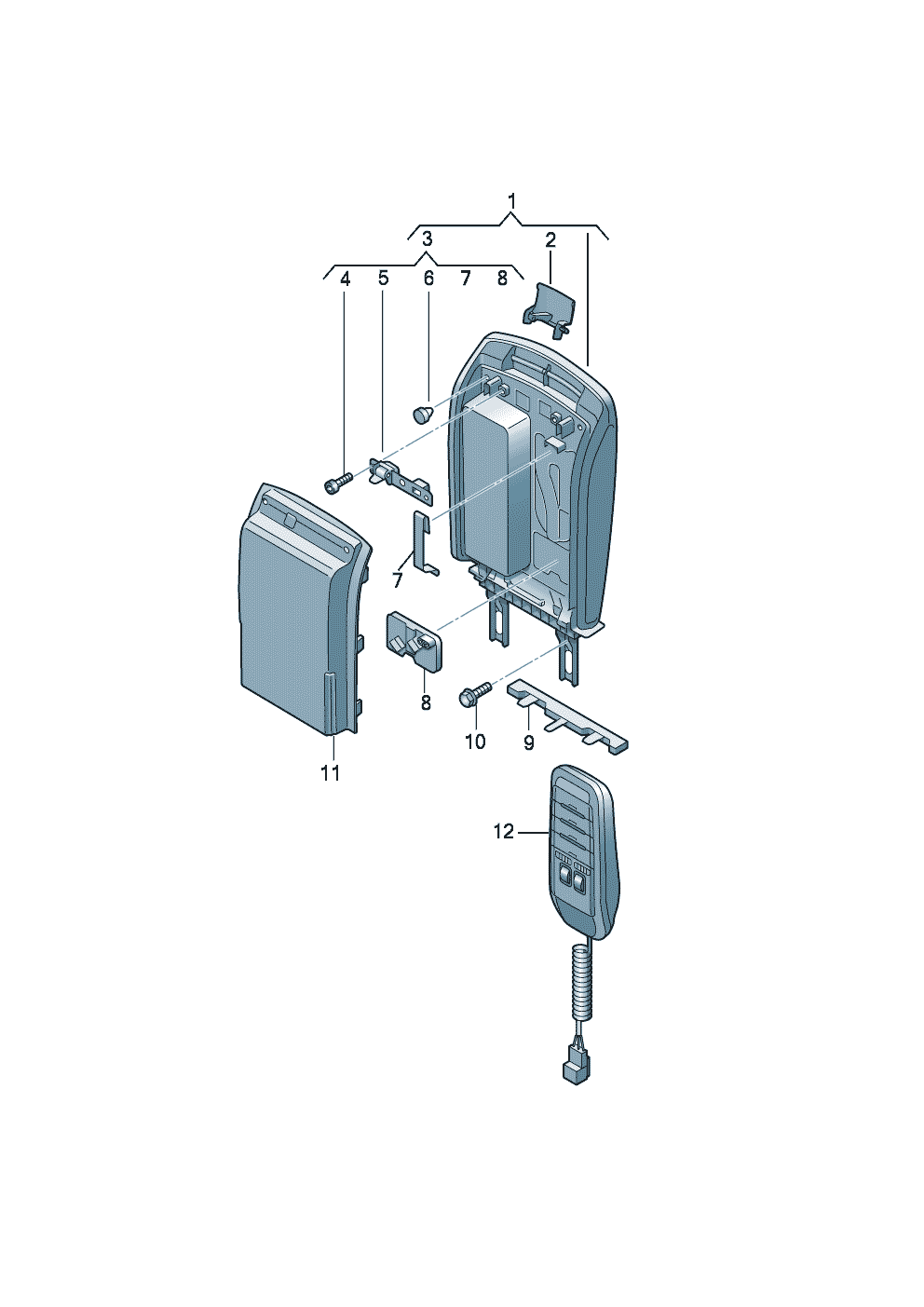 1
3
2
4
5
6
7
8
7
8
10
9
11
12