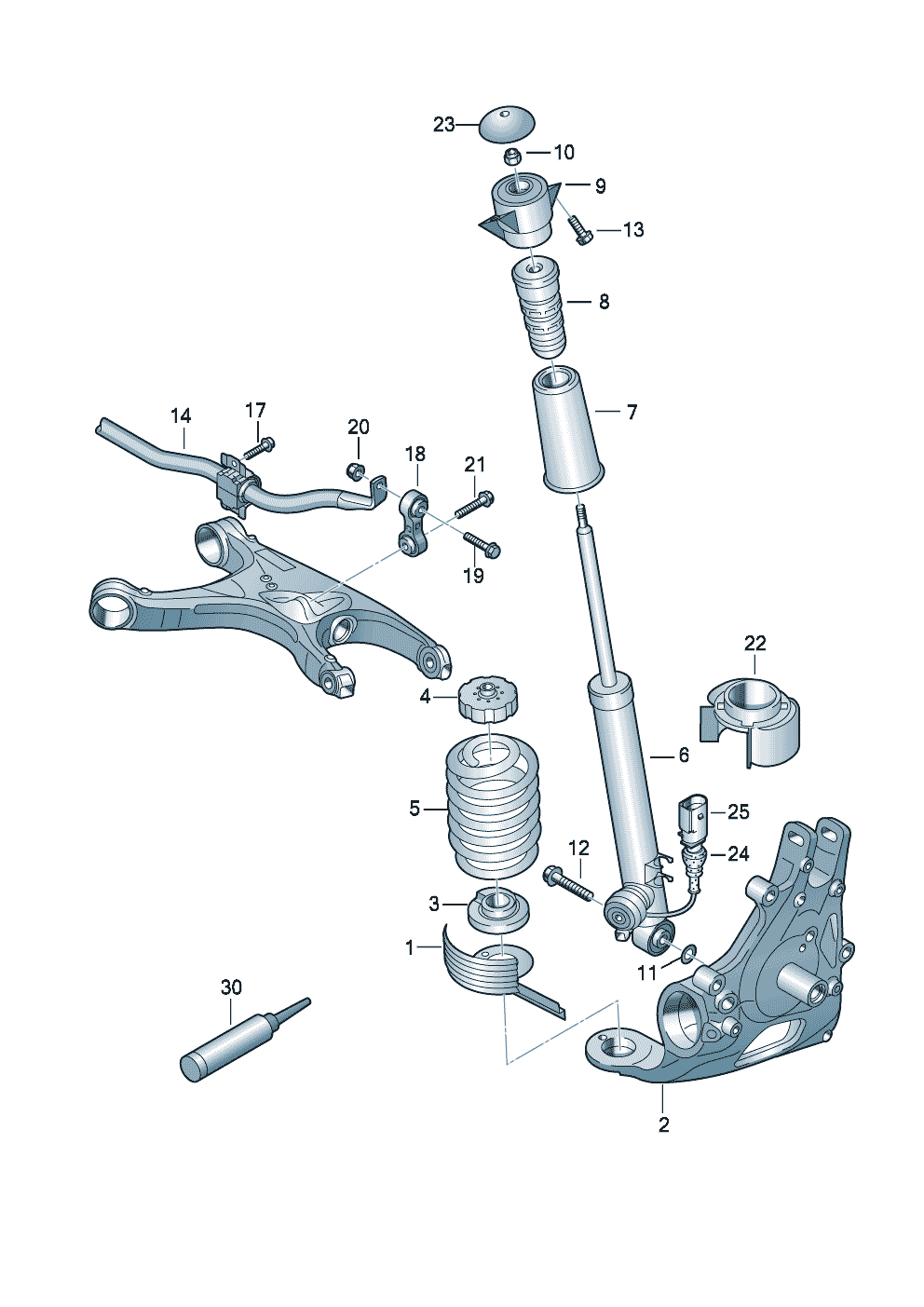 23
10
9
13
8
7
14
17
20
18
21
19
22
4
6
5
25
24
12
3
1
11
30
2