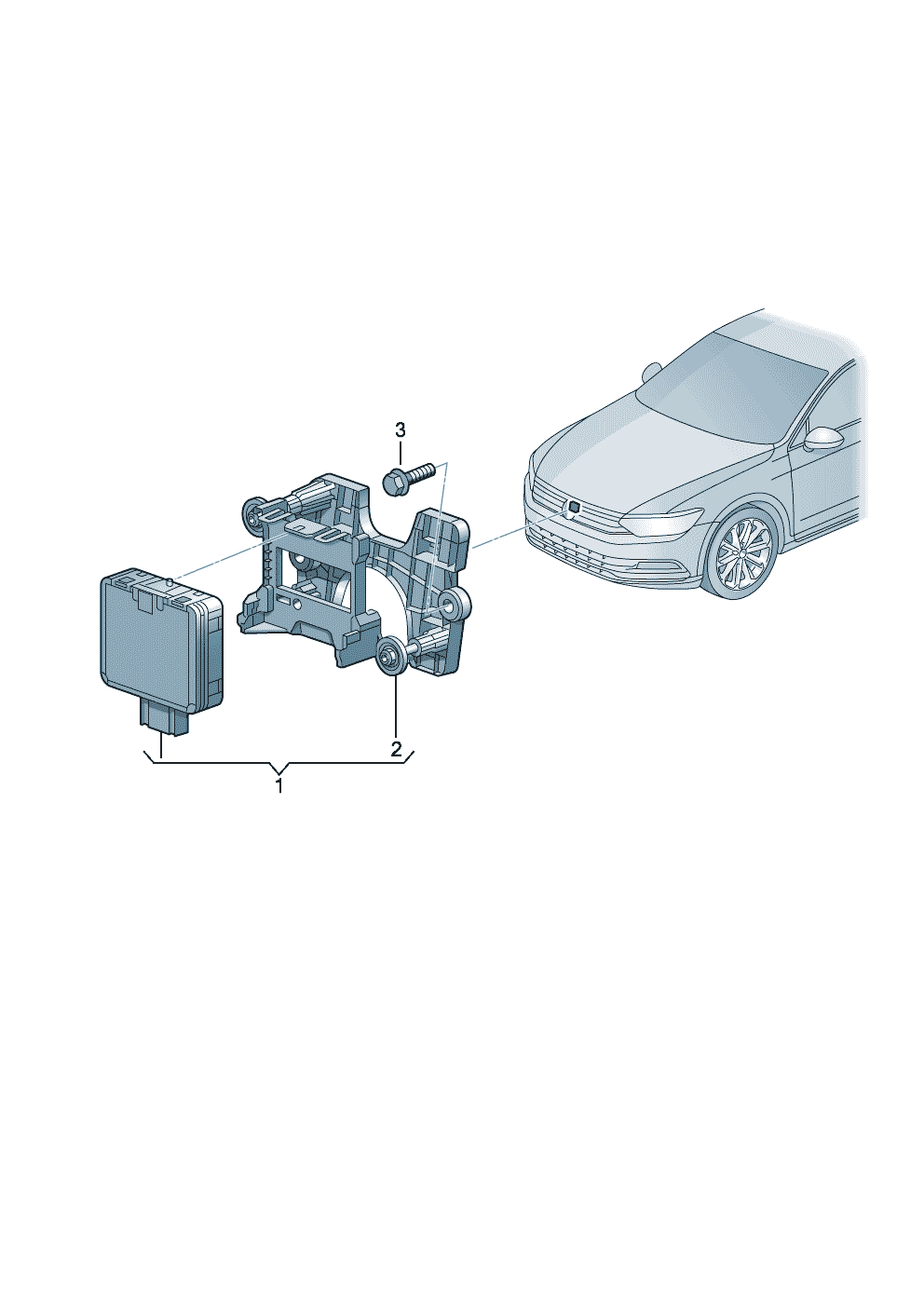 3

2

1