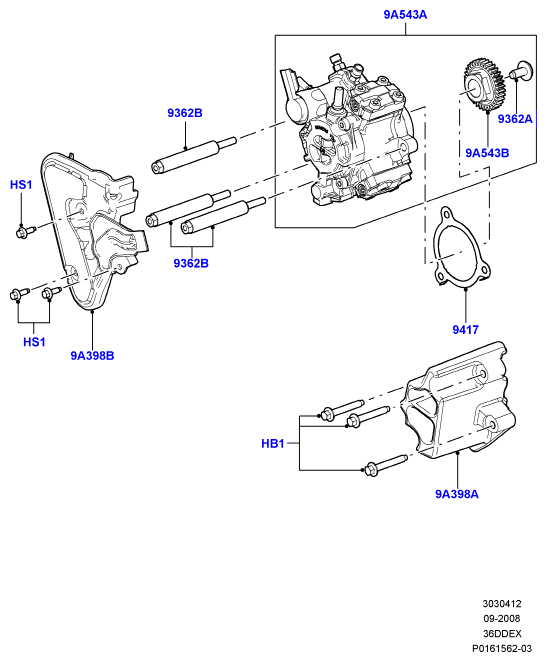 9A543A

9362B

9362A

9A543B

HS1

9362B

HS1

9A398B

9417

HB1

9A398A

3030412
09-2008
36DDEX
P0161562-03