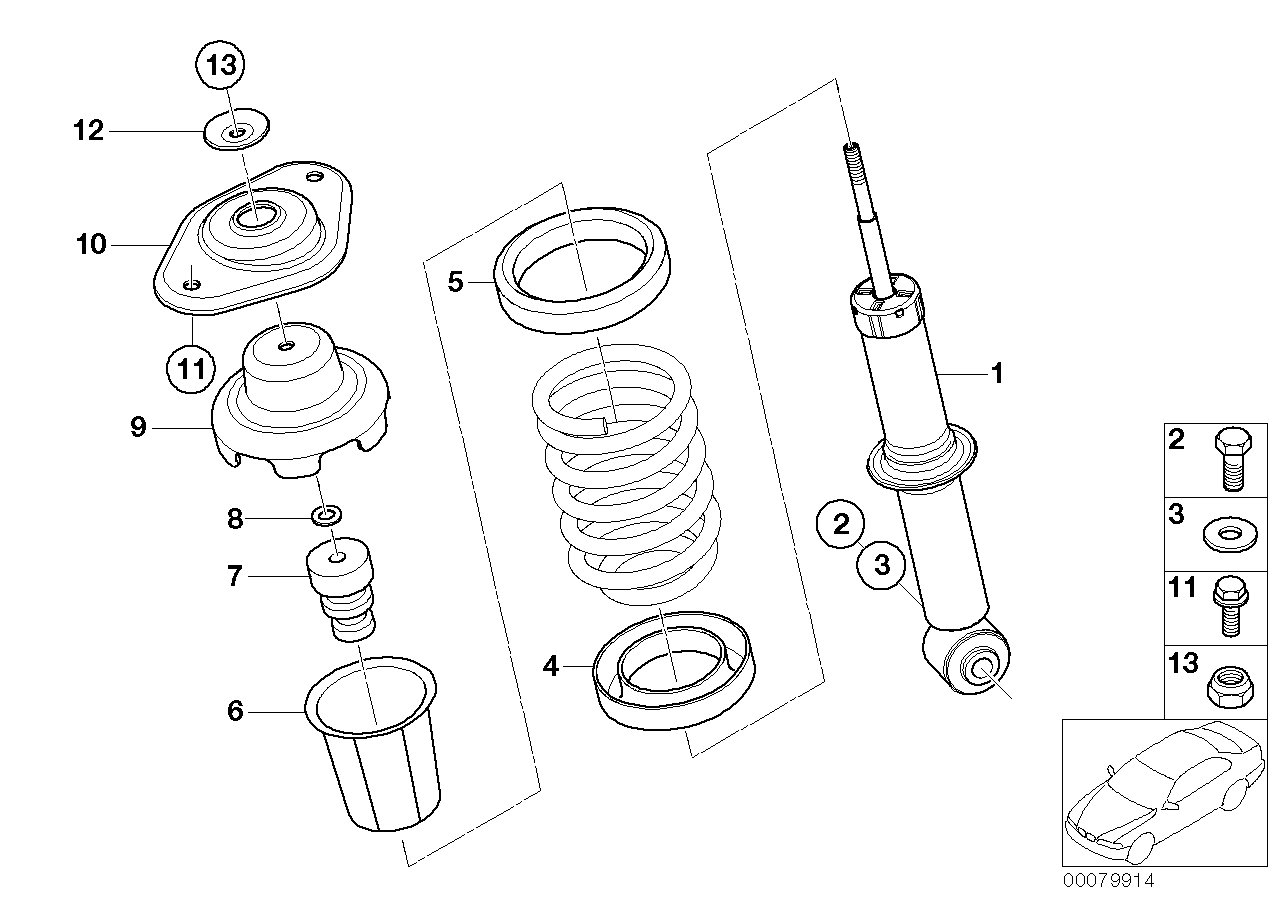 13
12
10
11
9
8
7
6
5
4
1
2
3

2
3
11
13

00079914