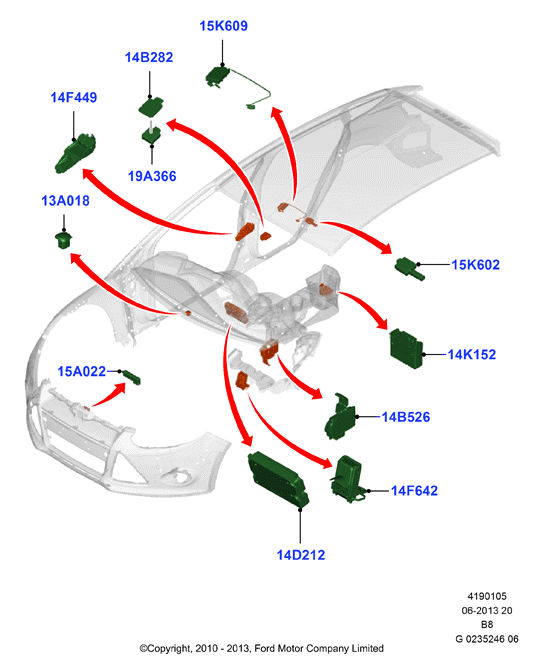 15K609

14B282

14F449

19A366

13A018

15K602

14K152

15A022

14B526

14F642

14D212

4190105
06-2013 20
B8
G 0235246 06

©Copyright, 2010 - 2013, Ford Motor Company Limited