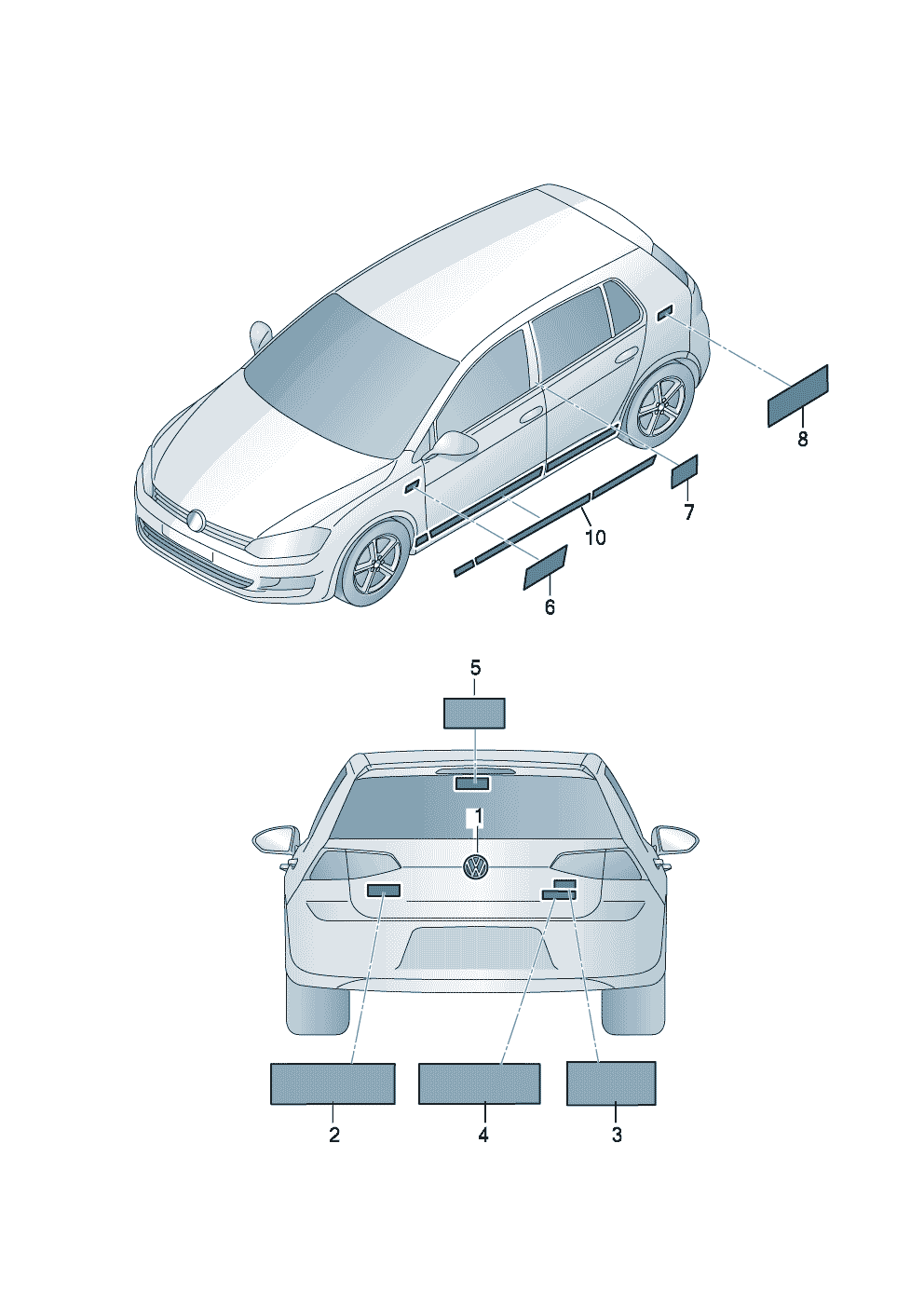 8
7
10
6
5
1
2
4
3