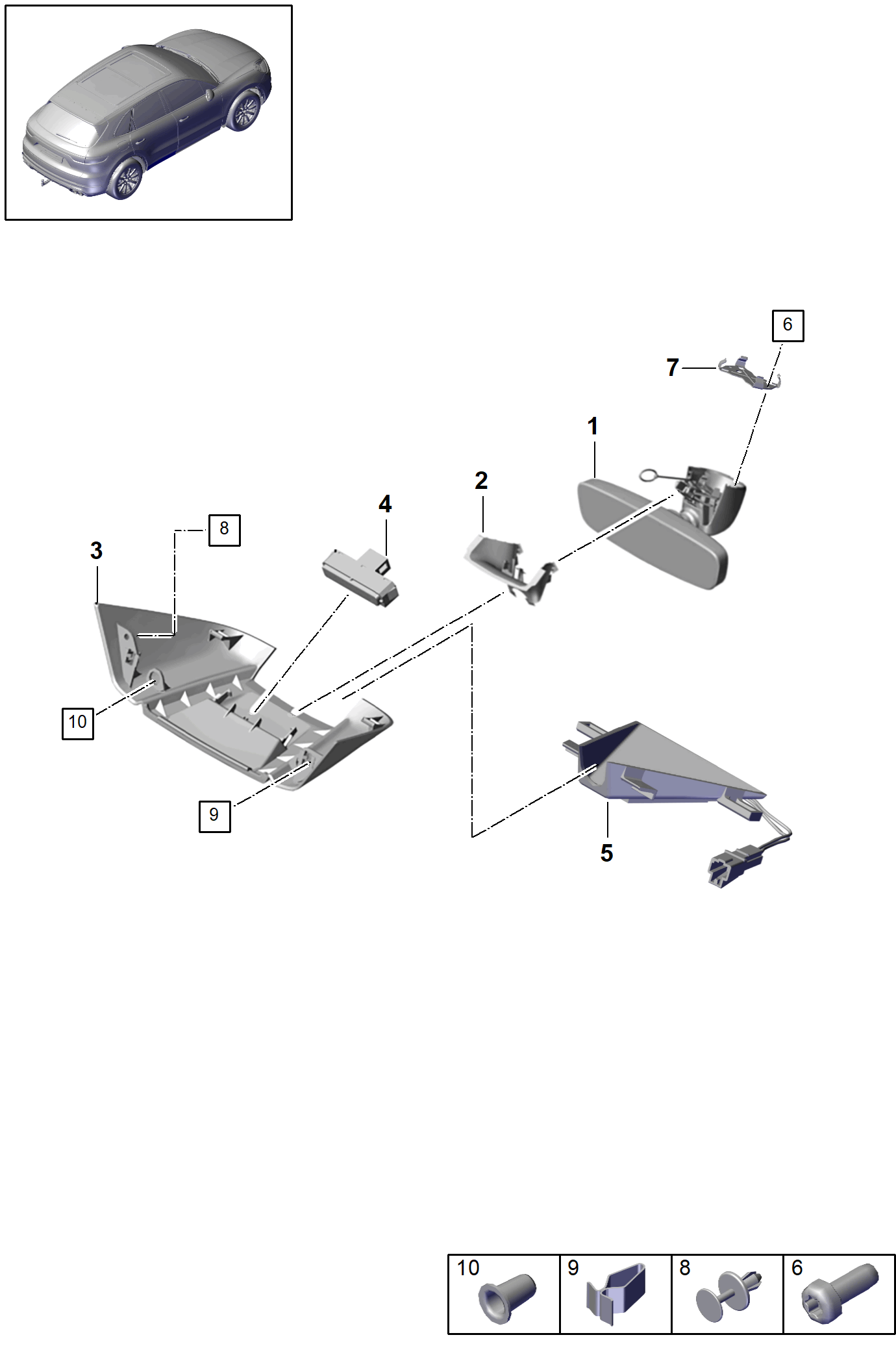 6
7
1
2
4
8
3
10
9
5

10 9 8 6