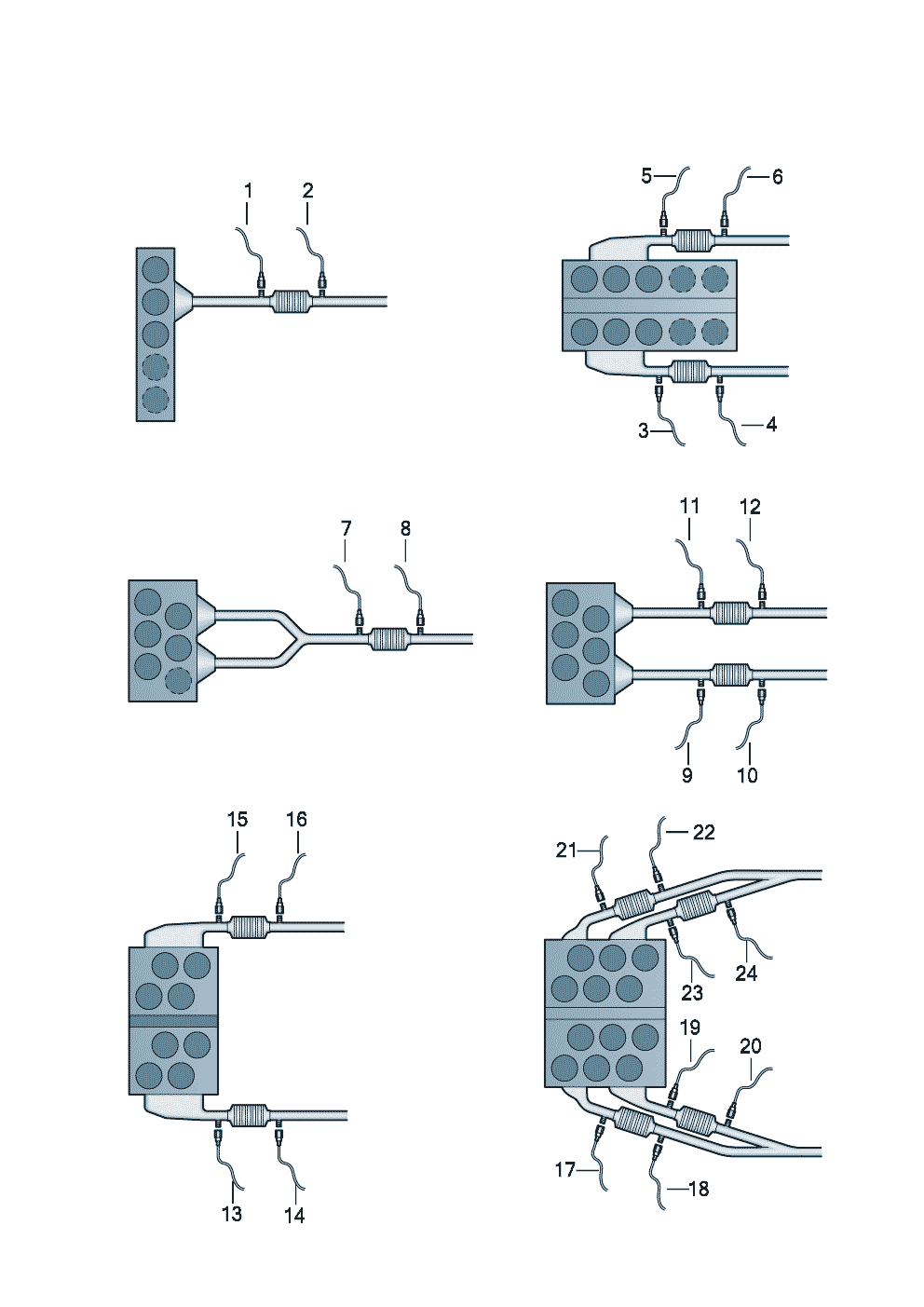 1
2
5
6
3
4
7
8
11
12
9
10
15
16
13
14
21
22
23
24
19
20
17
18