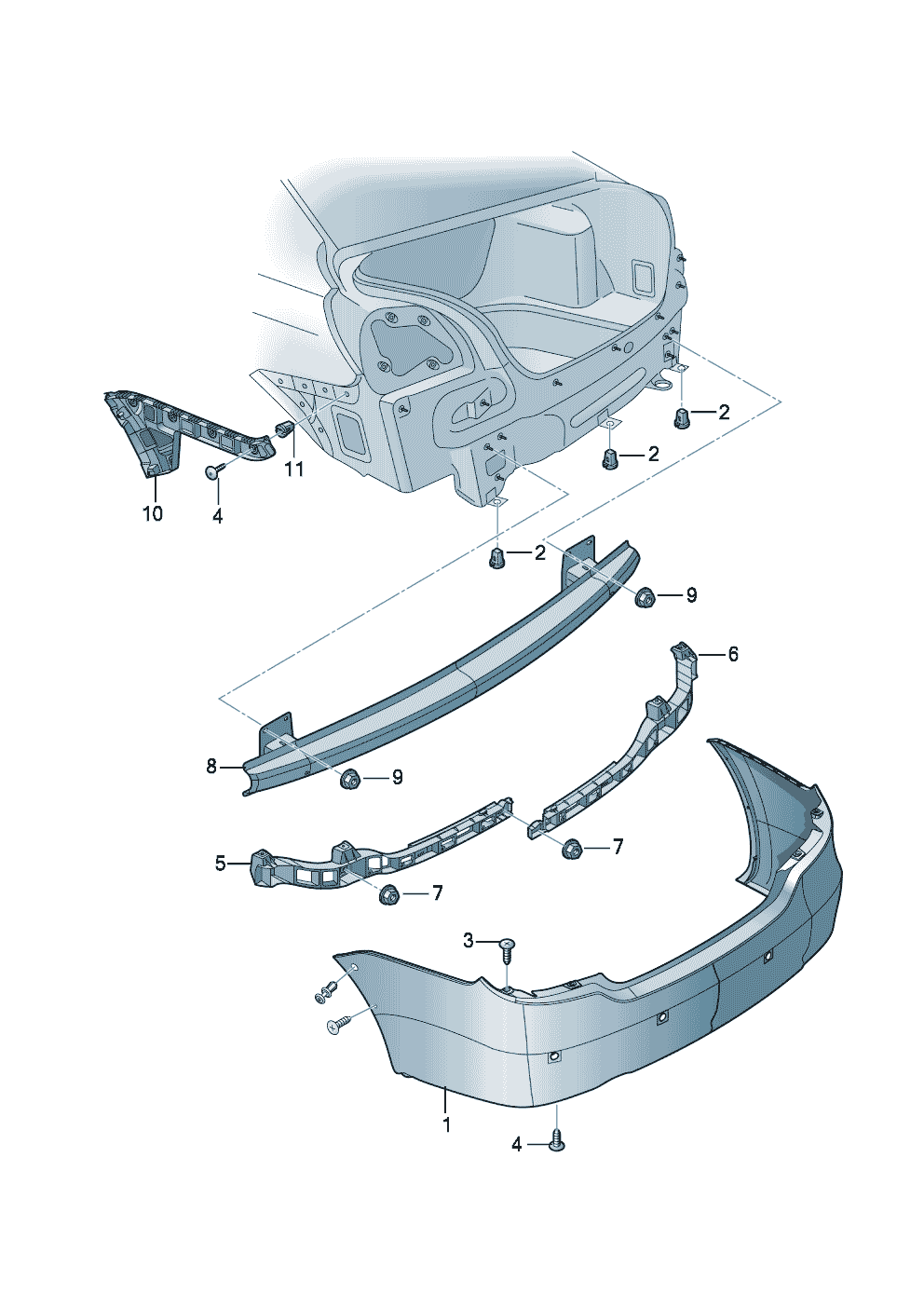 2
2
11
10
4
2
9
6
8
9
7
5
7
3
1
4