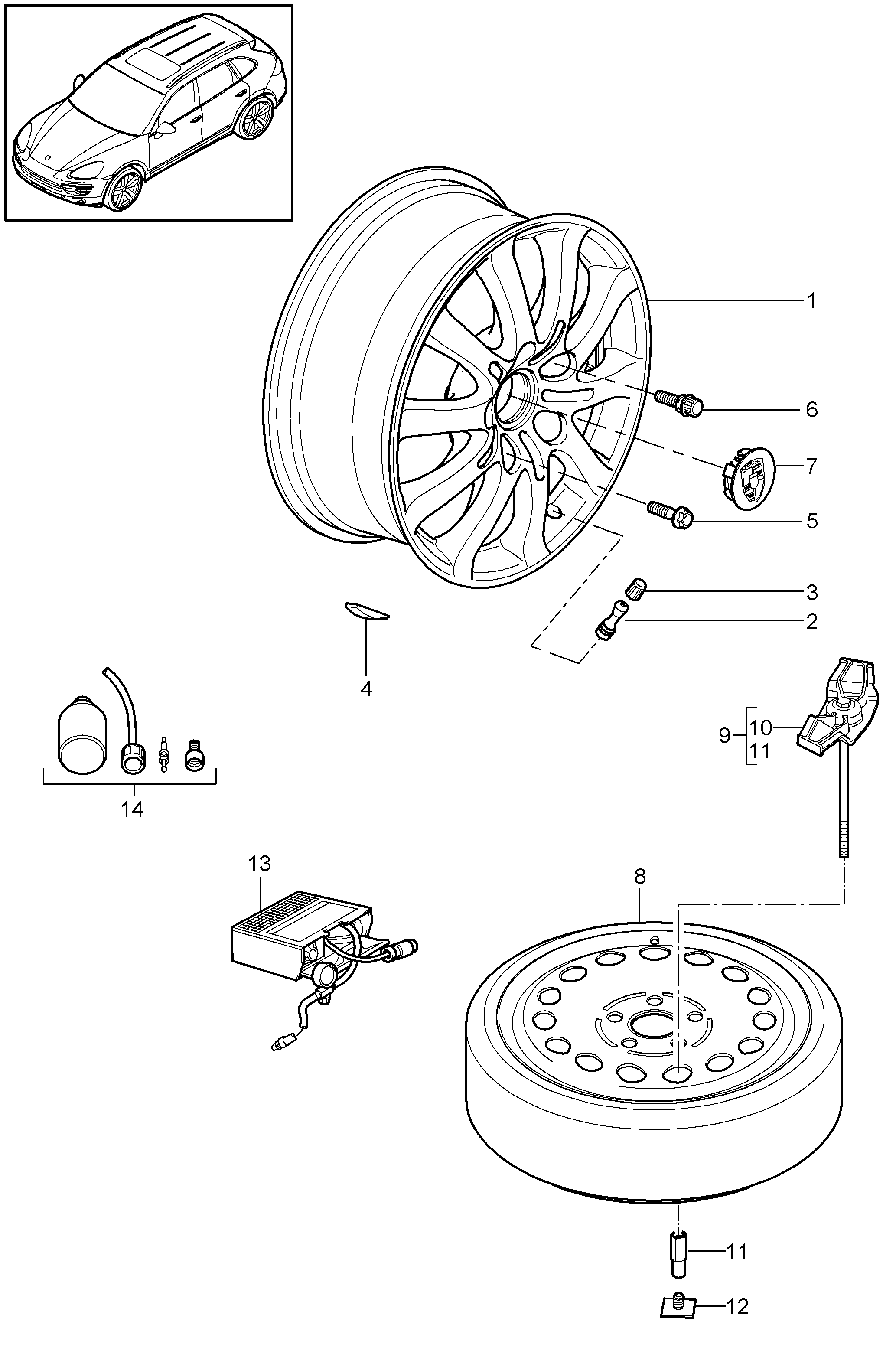 1
6
7
5
3
2
4
9
10
11
14
13
8
11
12