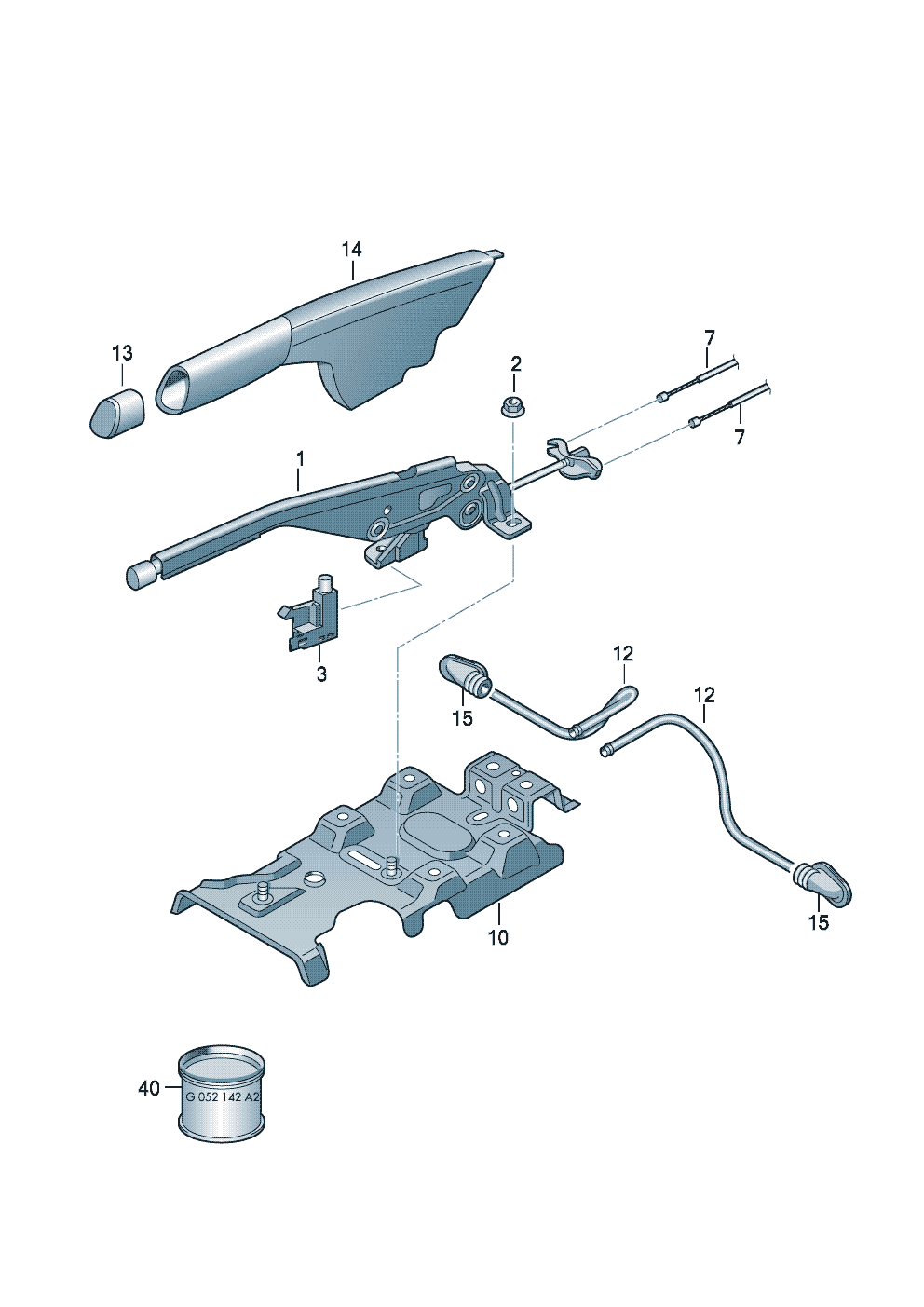 14

13

2

7

7

1

3

12

15

12

10

15

40

G 052 142 A2