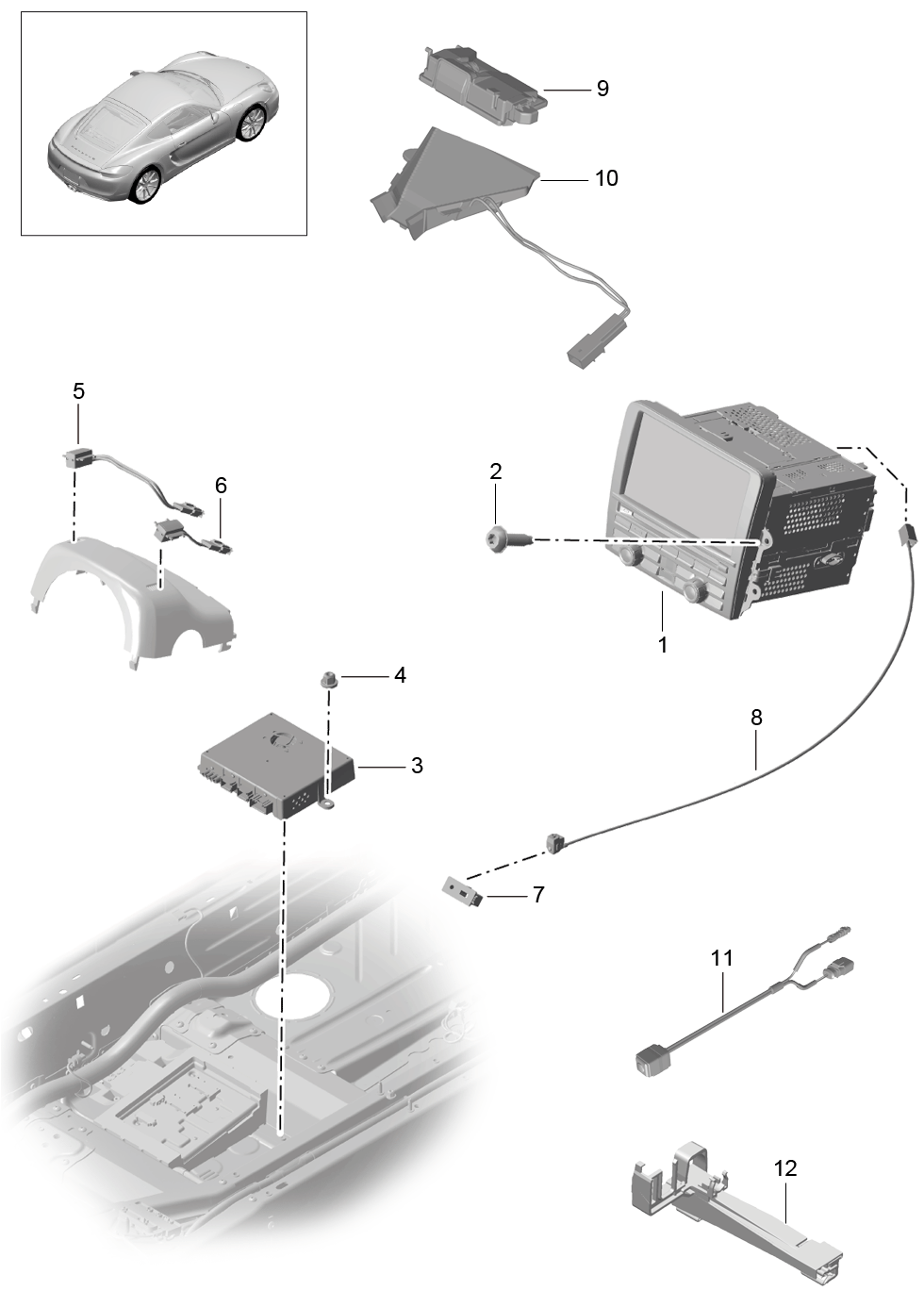 9
10
5
6
2
1
4
3
8
7
11
12