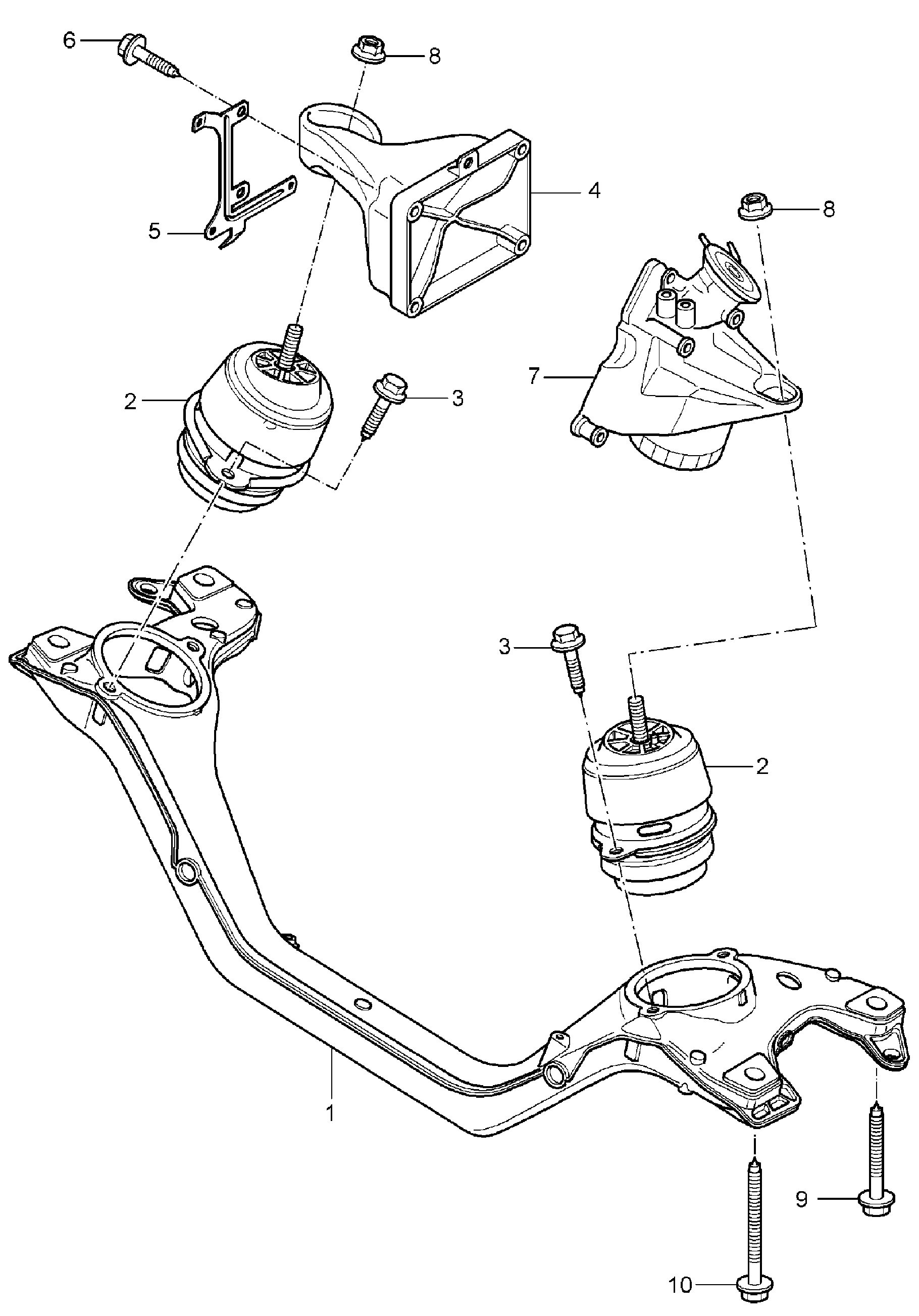 6
8
4
5
8
7
2
3
3
2
1
9
10