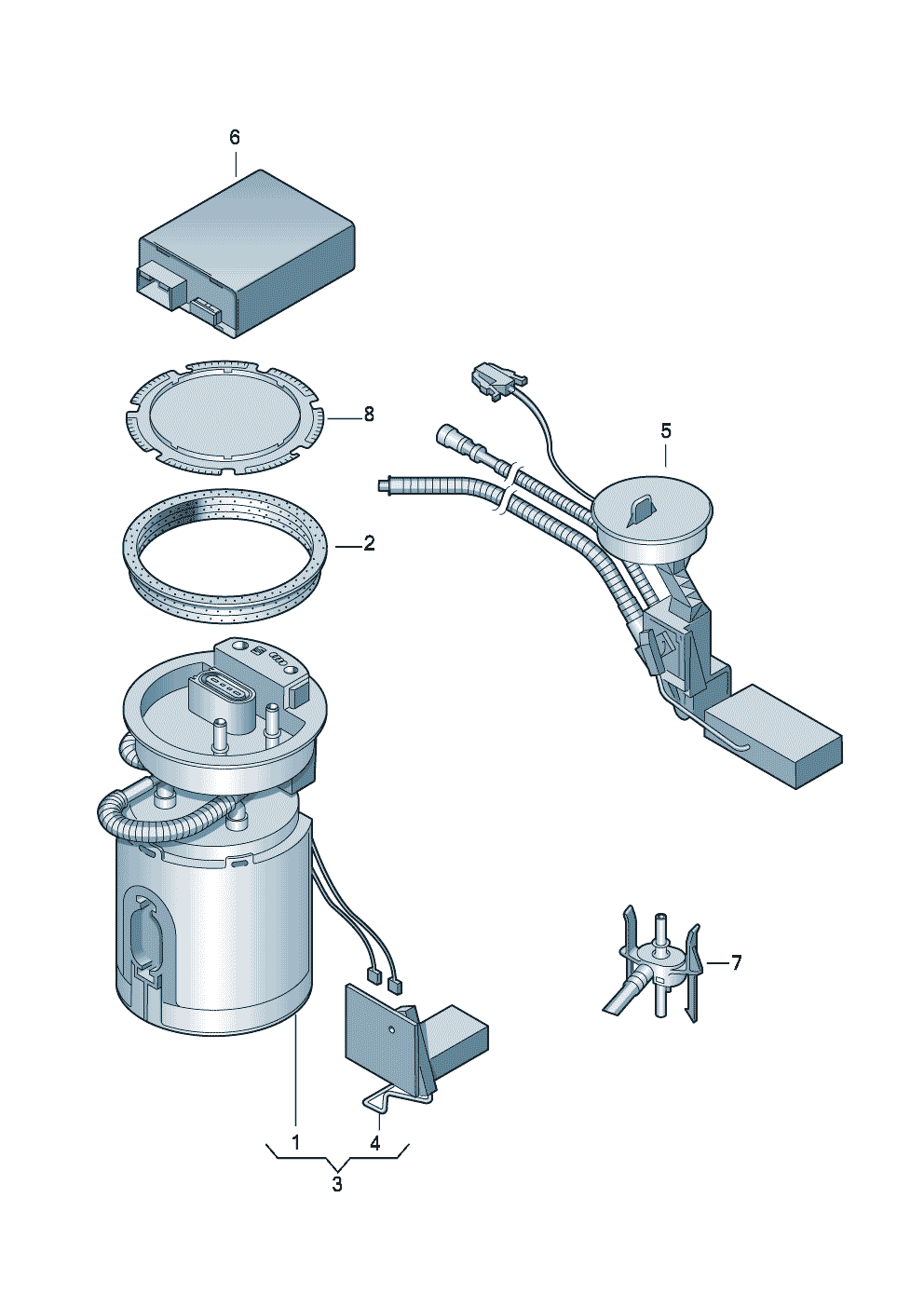 6
8
5
2
7
1
4
3