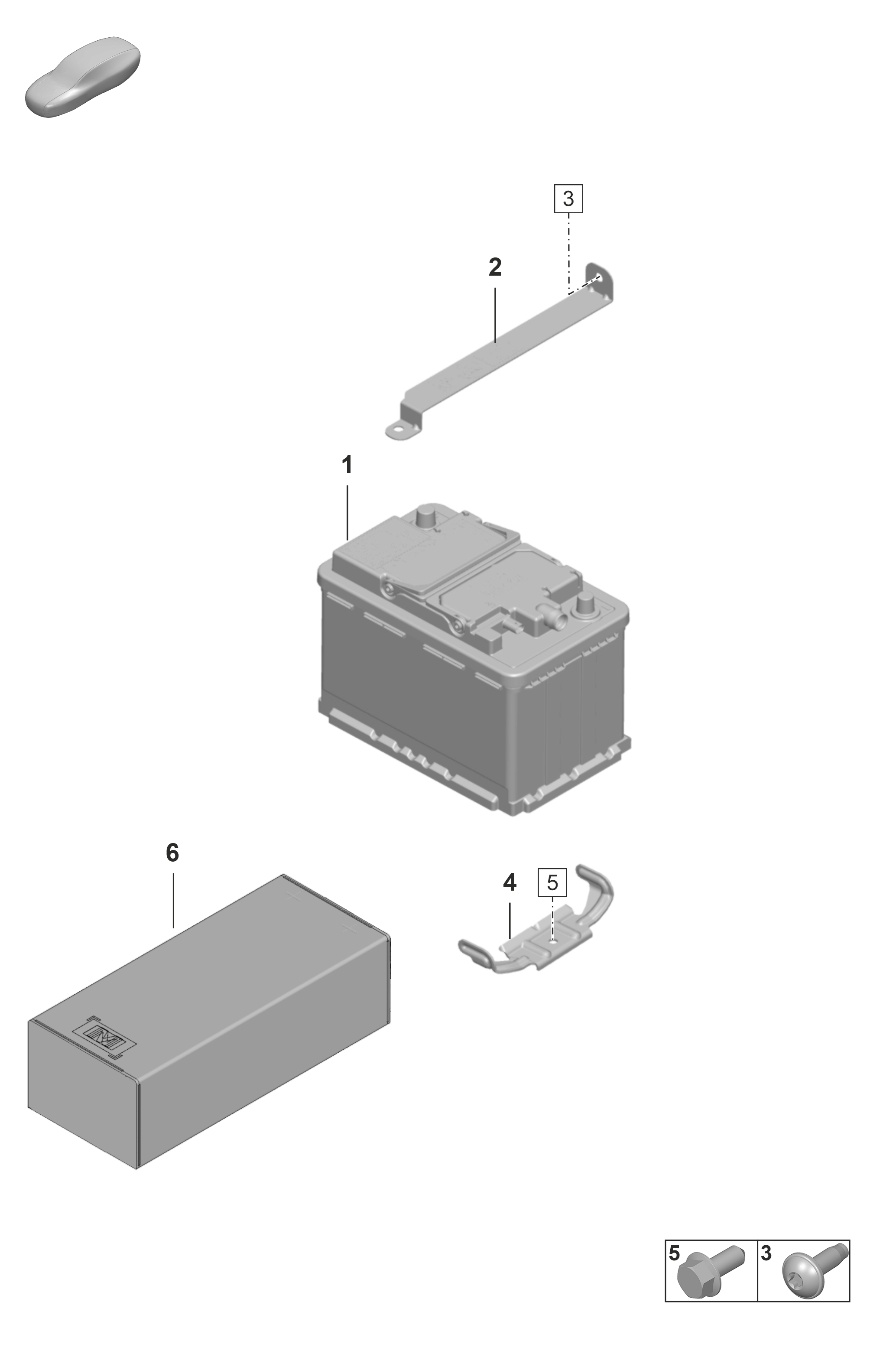 3

2

1

6

4

5

5

3