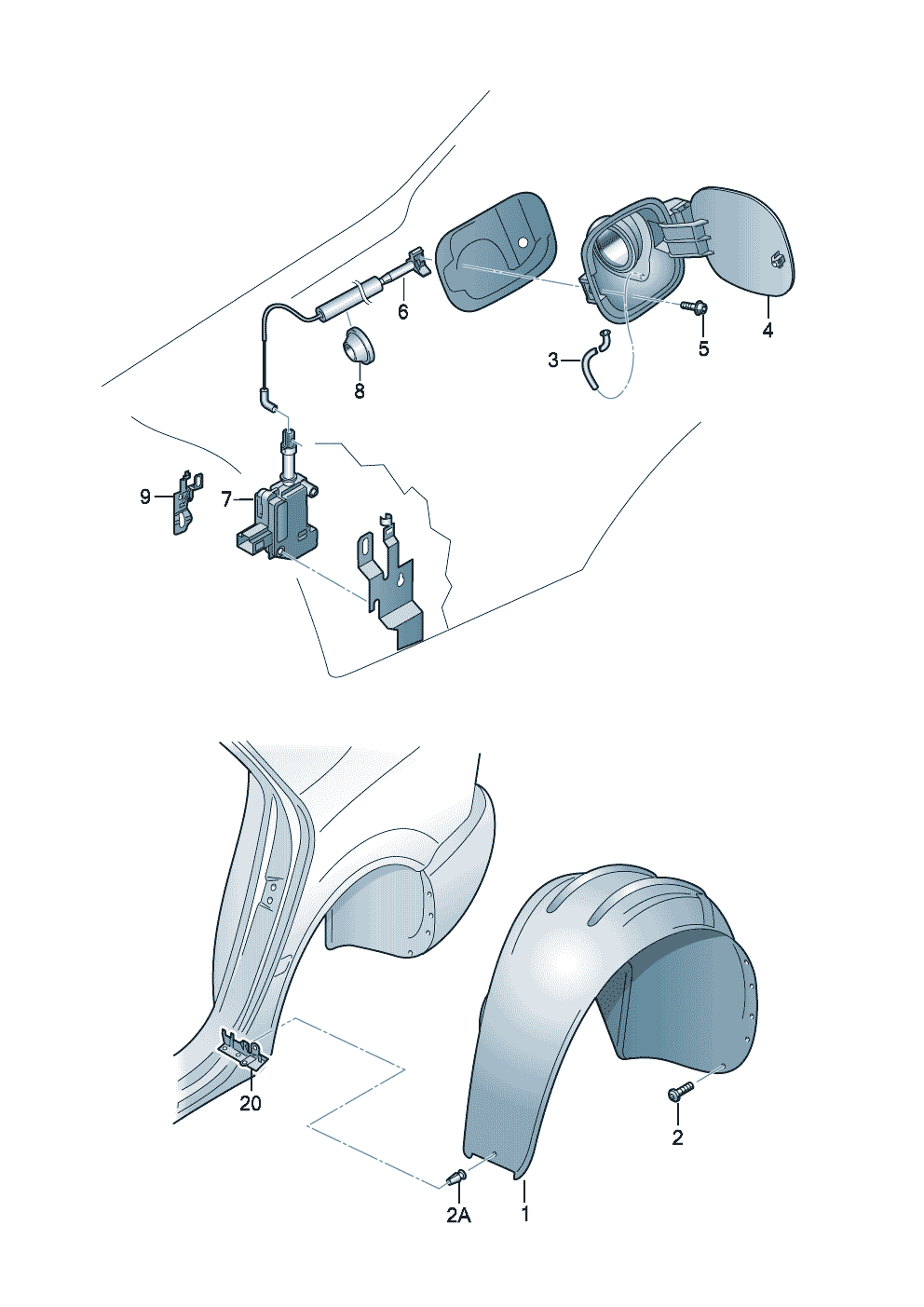 6
4
5
3
8
9
7
20
2
2A
1