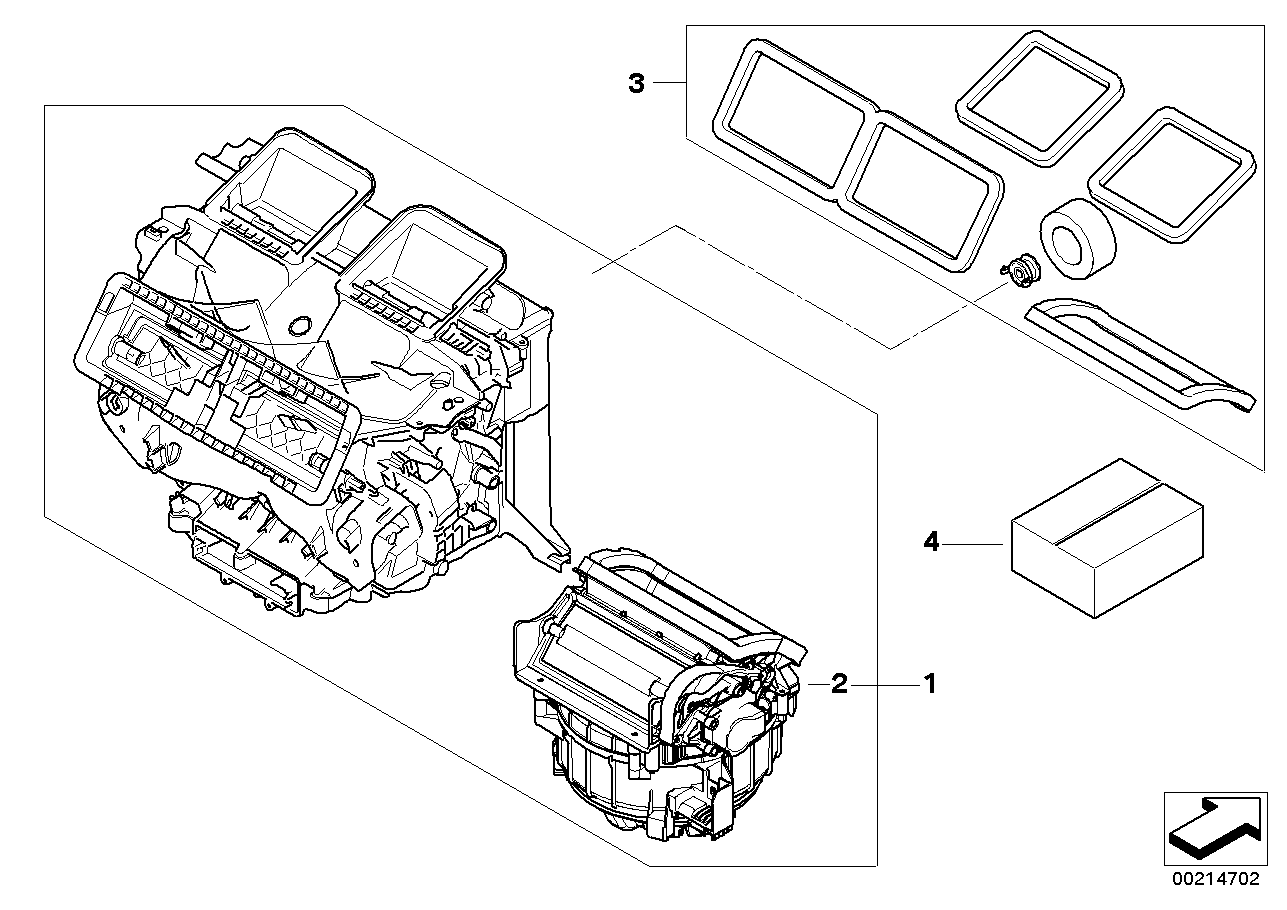 3

4

2

1

00214702