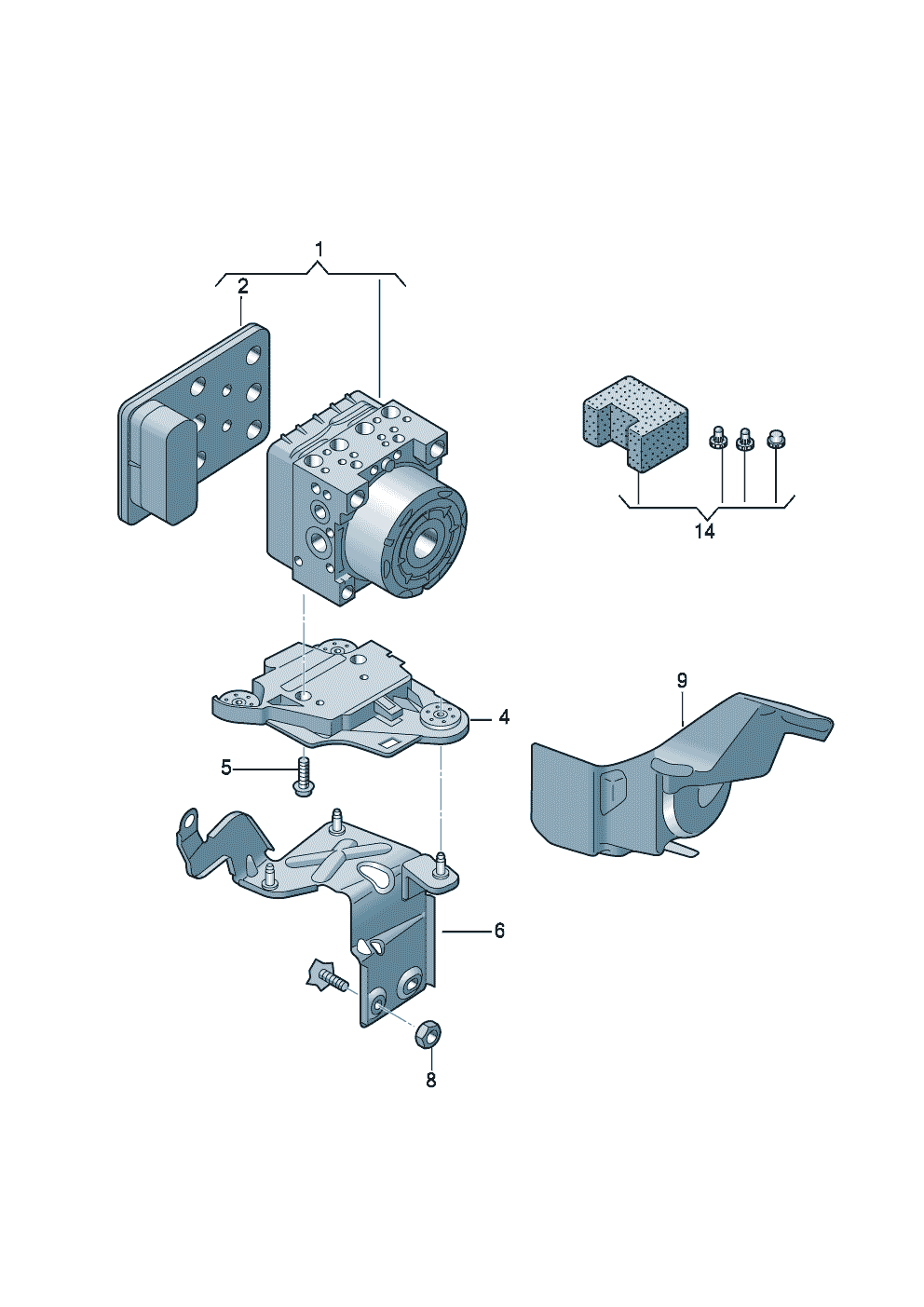 1
2
14
9
4
5
6
8