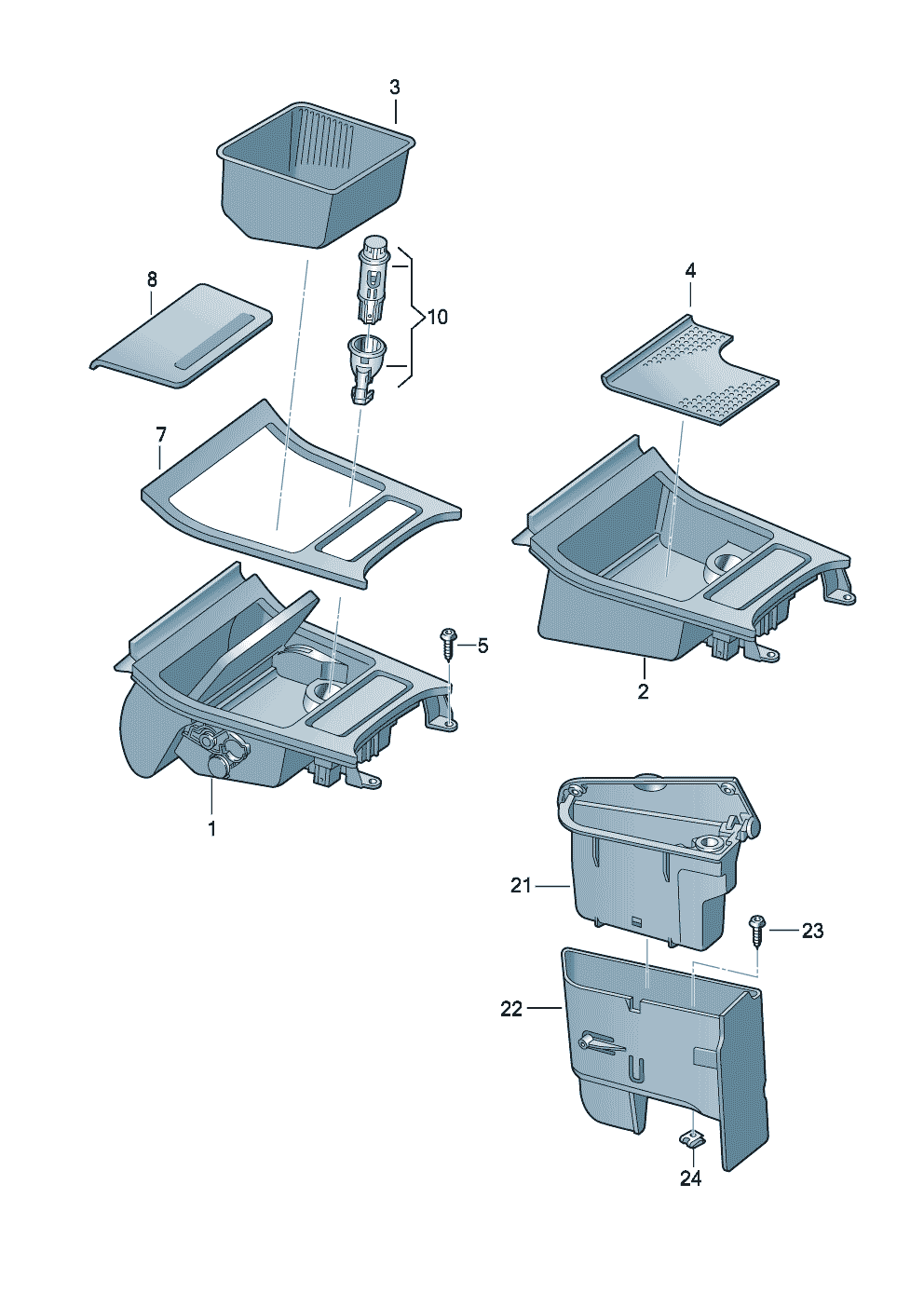 3
8
10
4
7
5
2
1
21
23
22
24