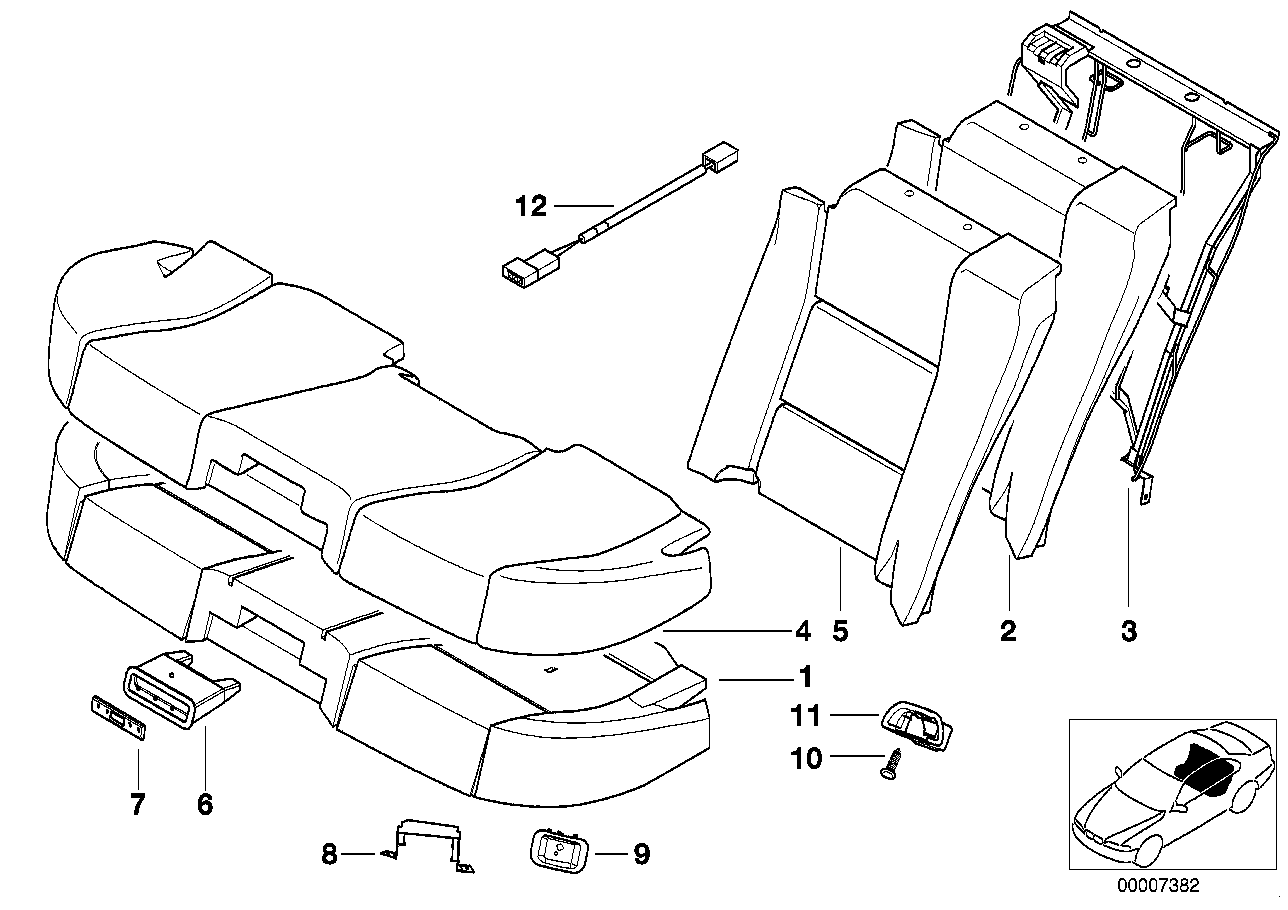 12
4
5
2
3
1
11
10
7
6
8
9
00007382