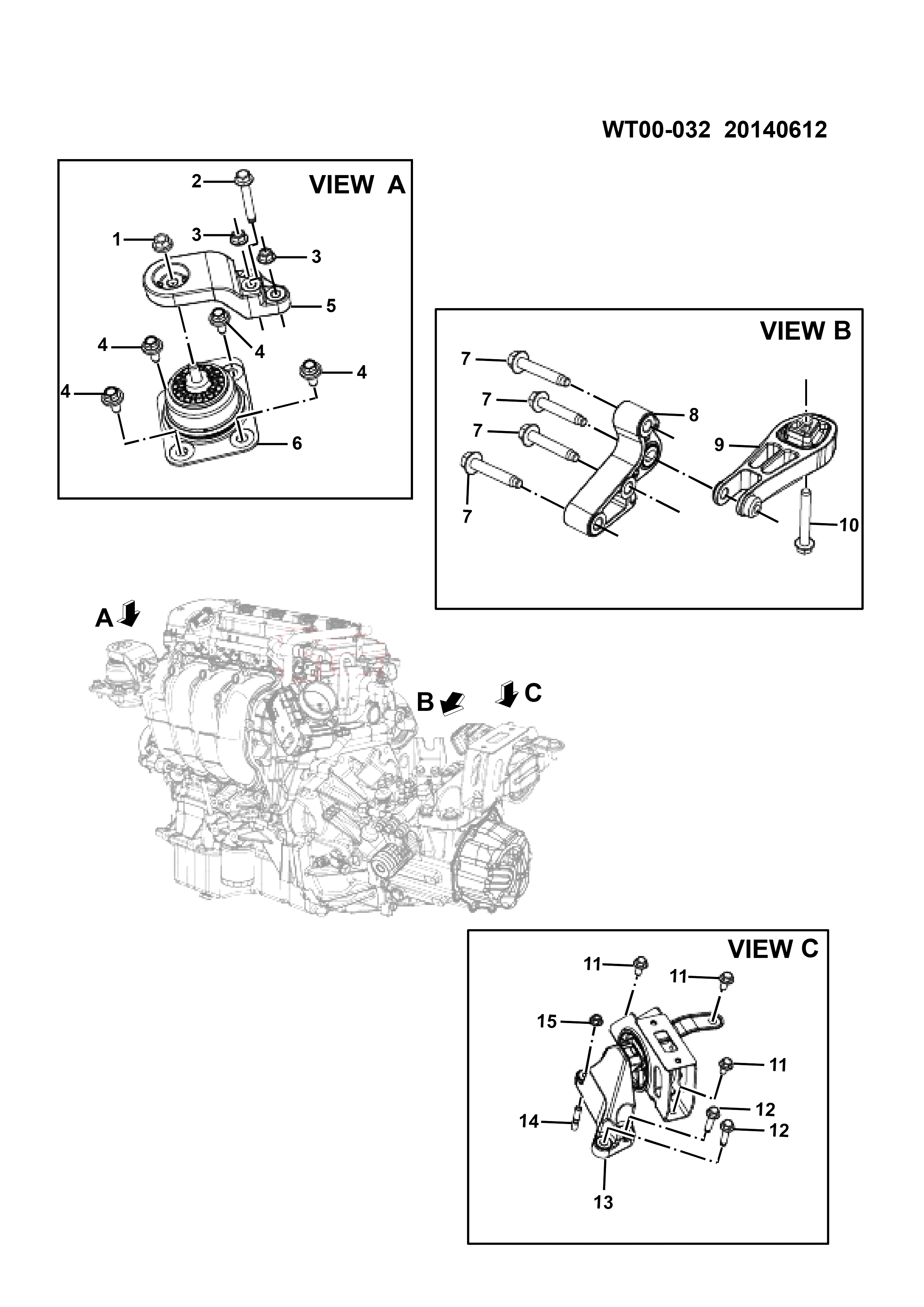 WT00-032 20140612

VIEW A

2
1
3
3
5
4
4
4
4
6

VIEW B

7
7
7
7
8
9
10

A
B
C

VIEW C

11
11
15
11
12
12
14
13