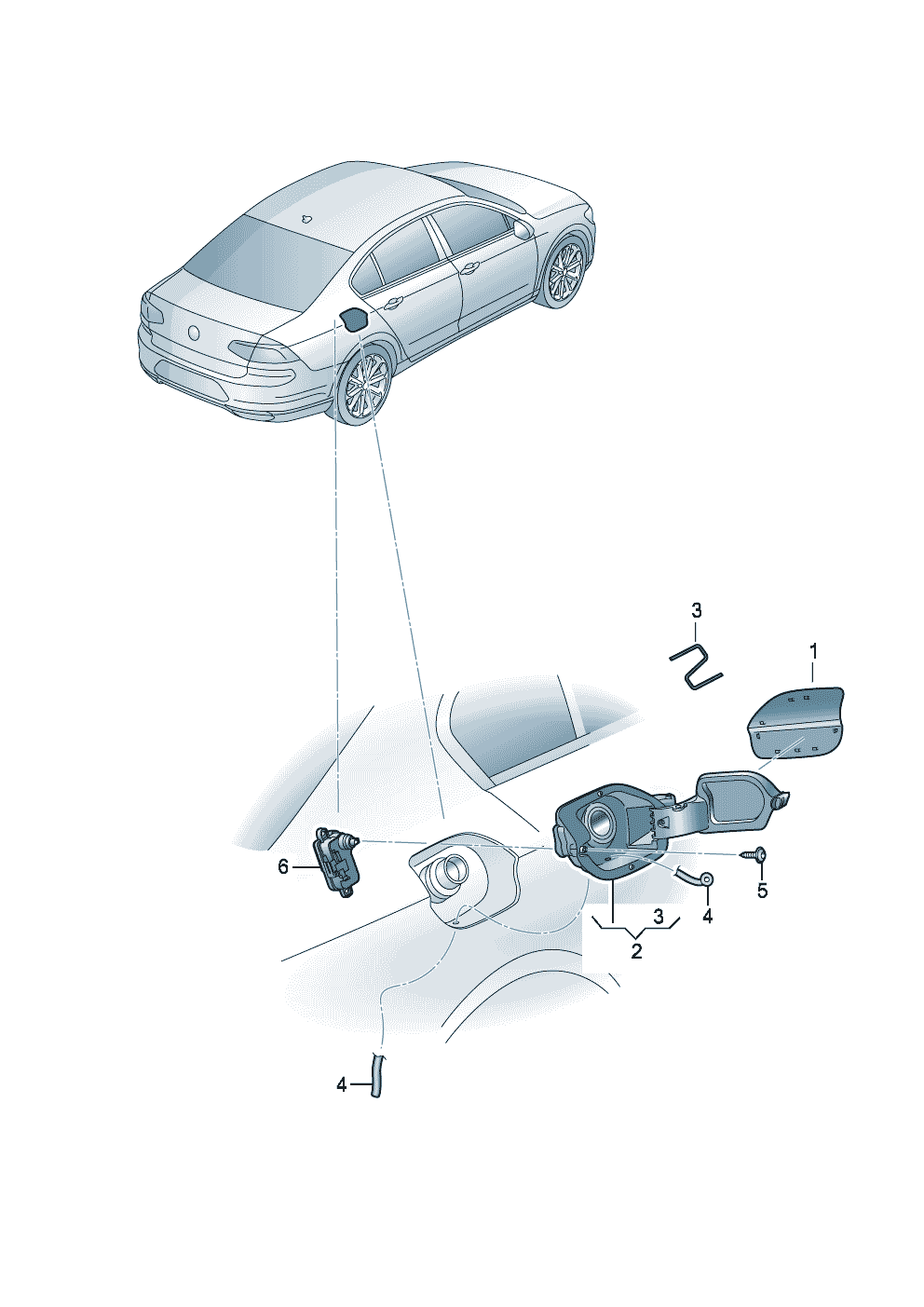 3
1
6
5
4
3
2
4