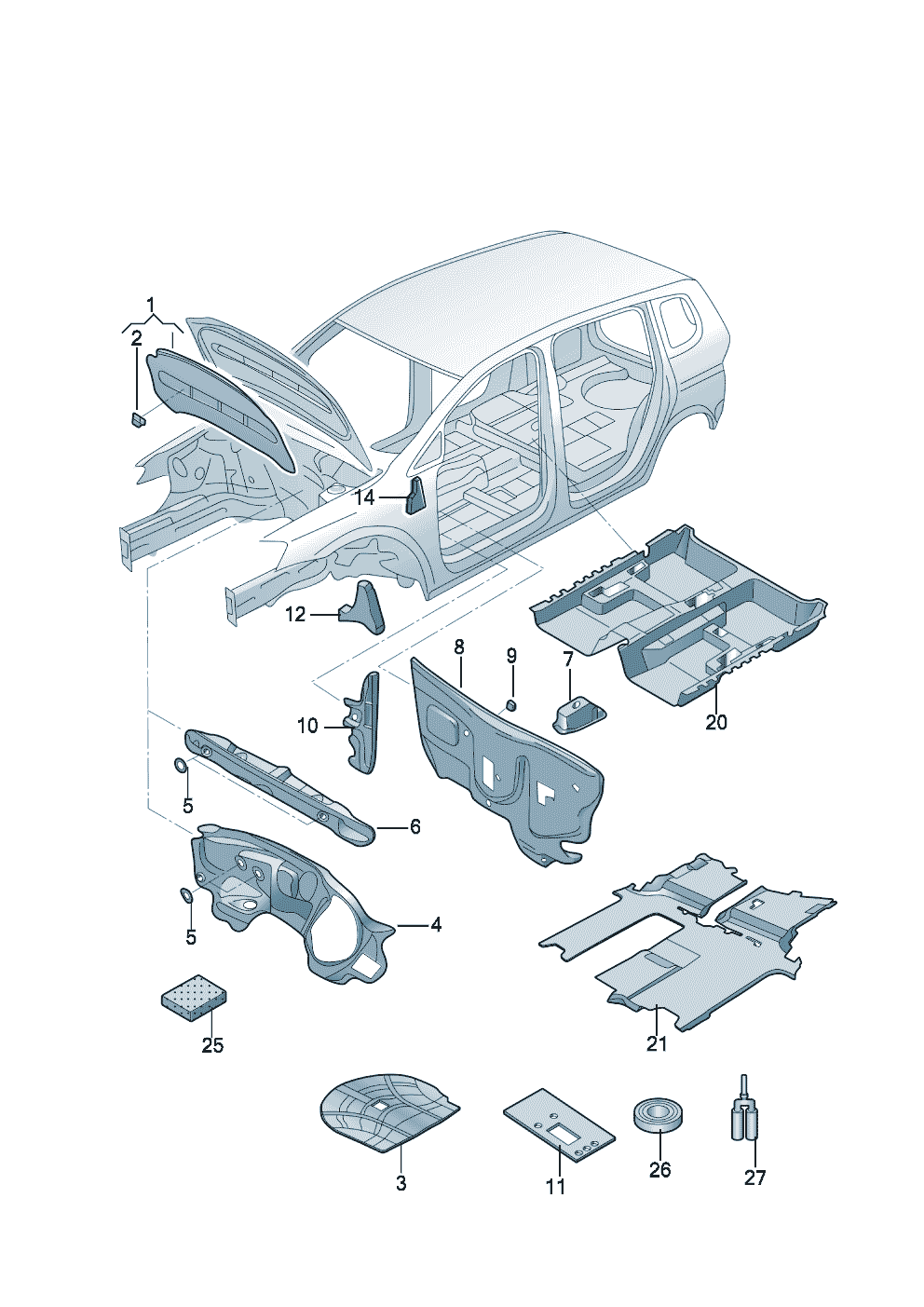 1
2
14
12
8
9
7
20
10
5
6
5
4
25
21
3
11
26
27