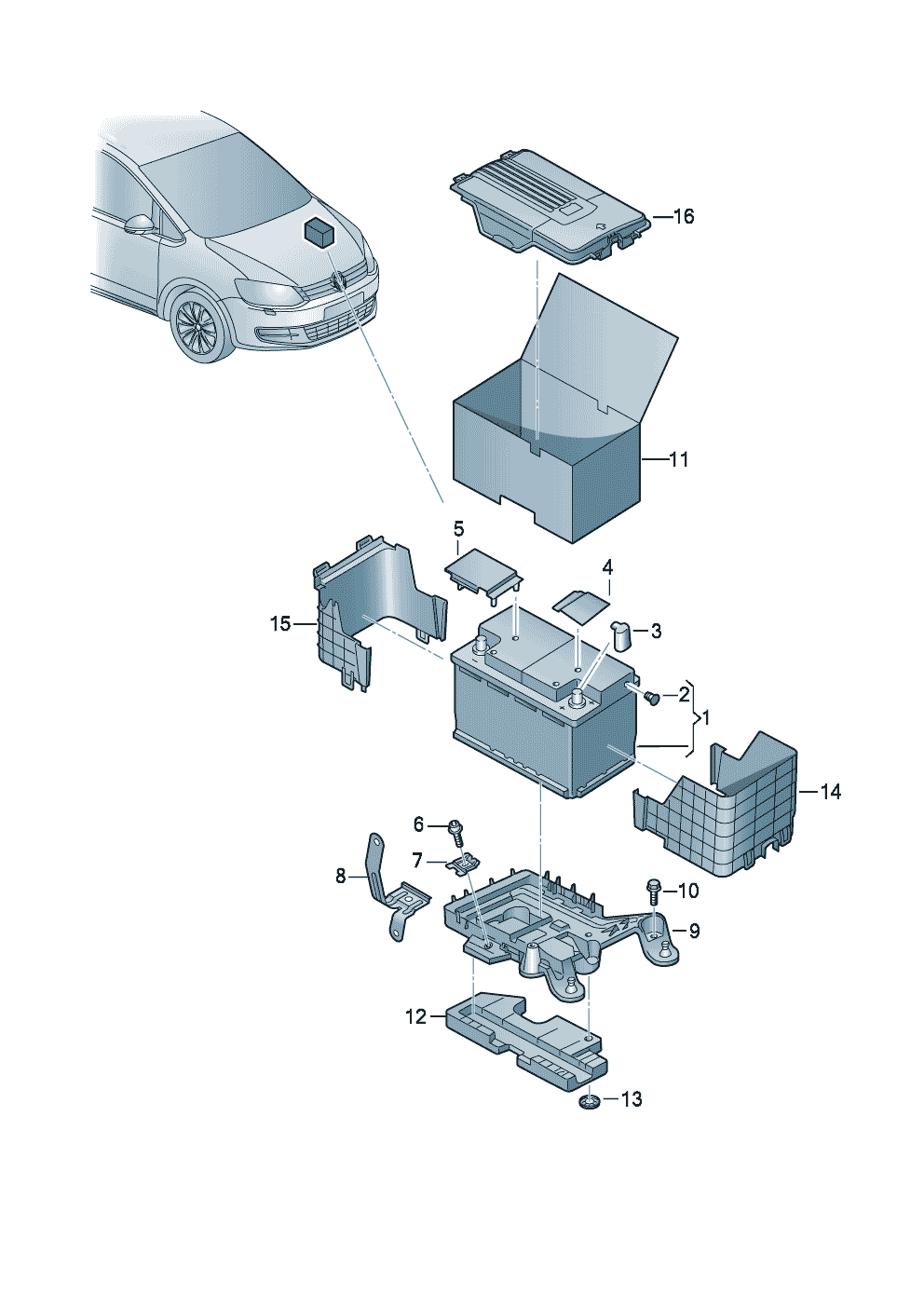 16
11
5
4
15
3
2
1
14
6
7
8
10
9
12
13