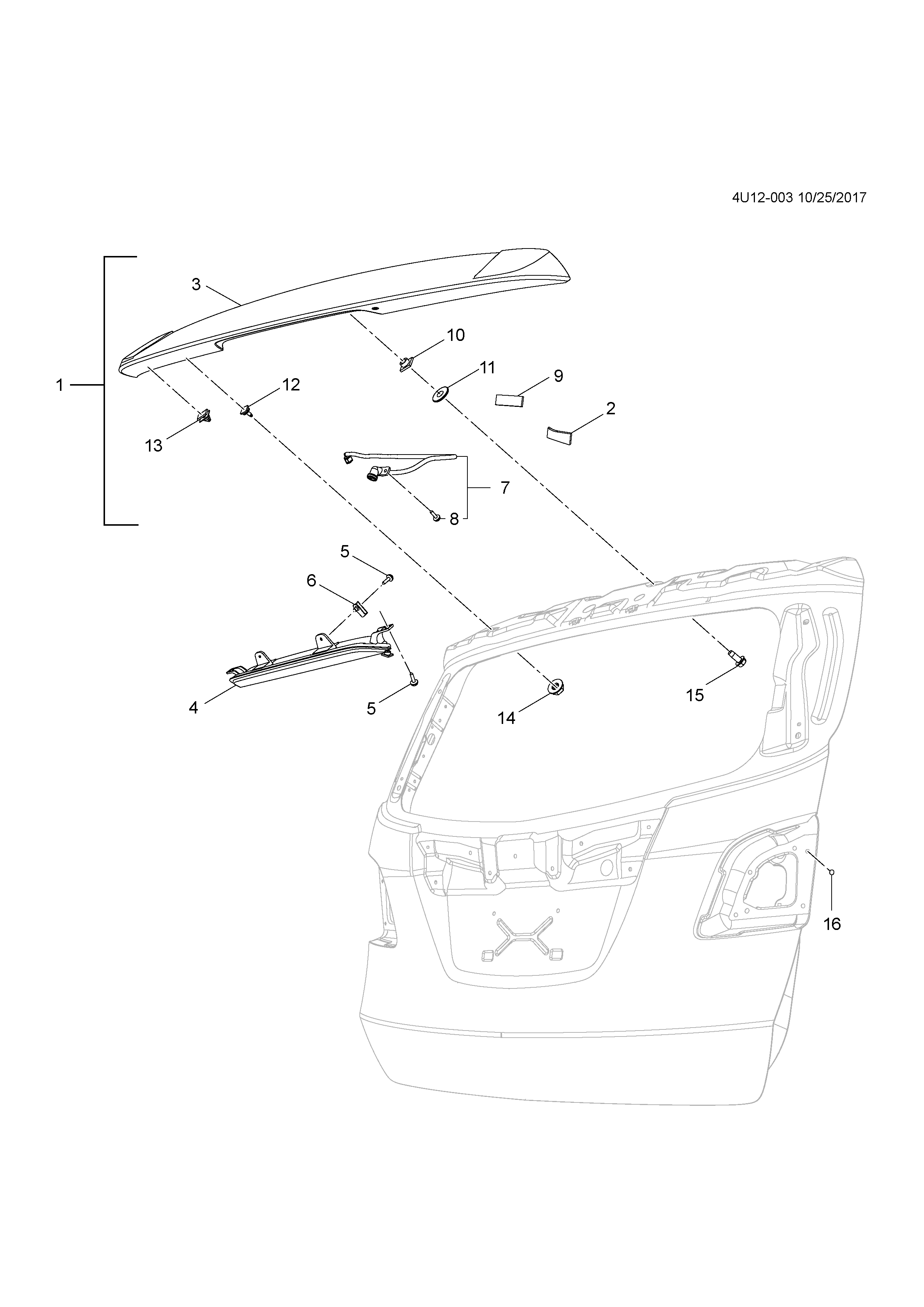 4U12-003 10/25/2017

3
10
11
9
1
12
2
13
7
8
5
6
4
5
14
15
16