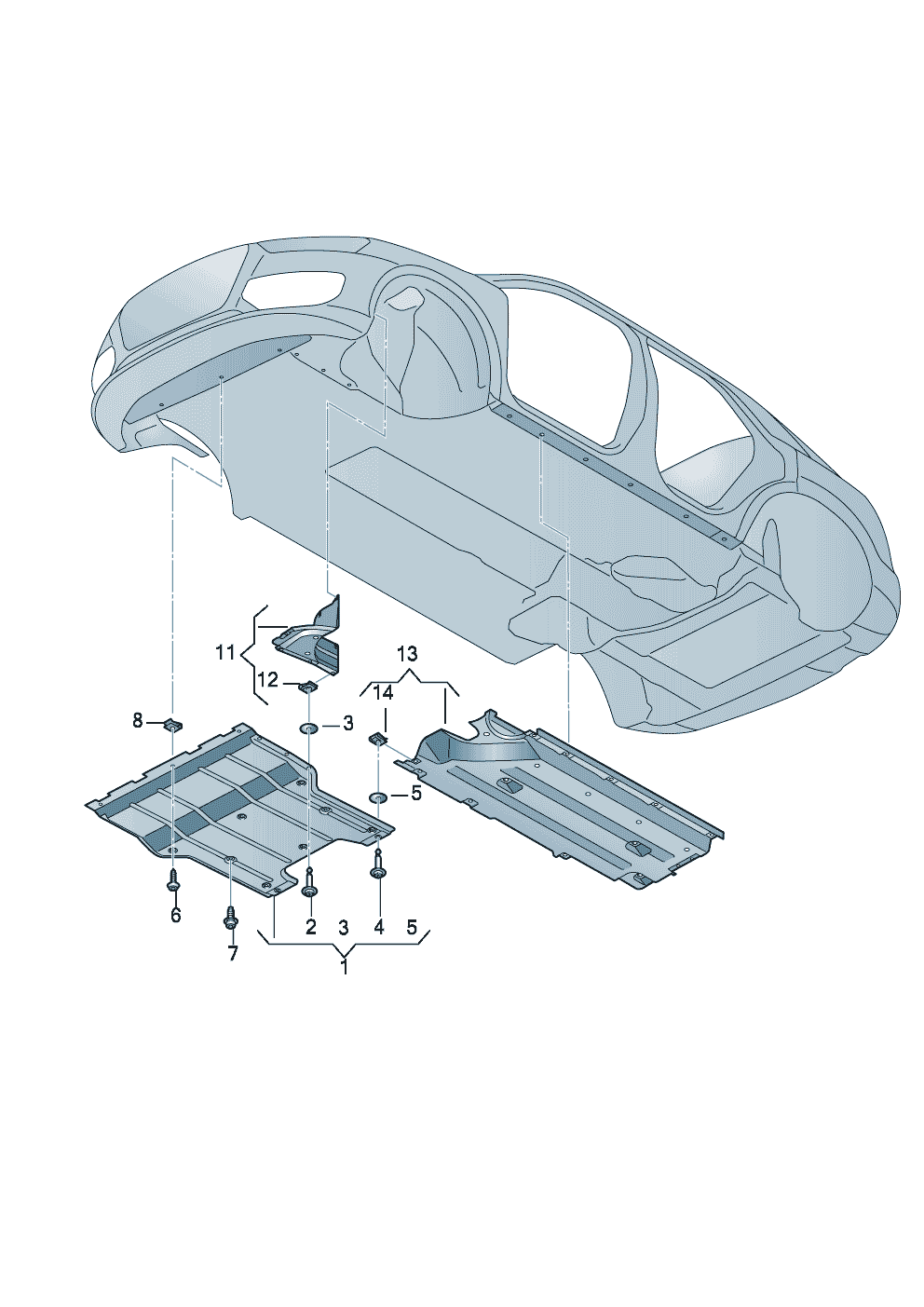 11
12
13
14
8
3
5
6
7
2
3
4
5
1