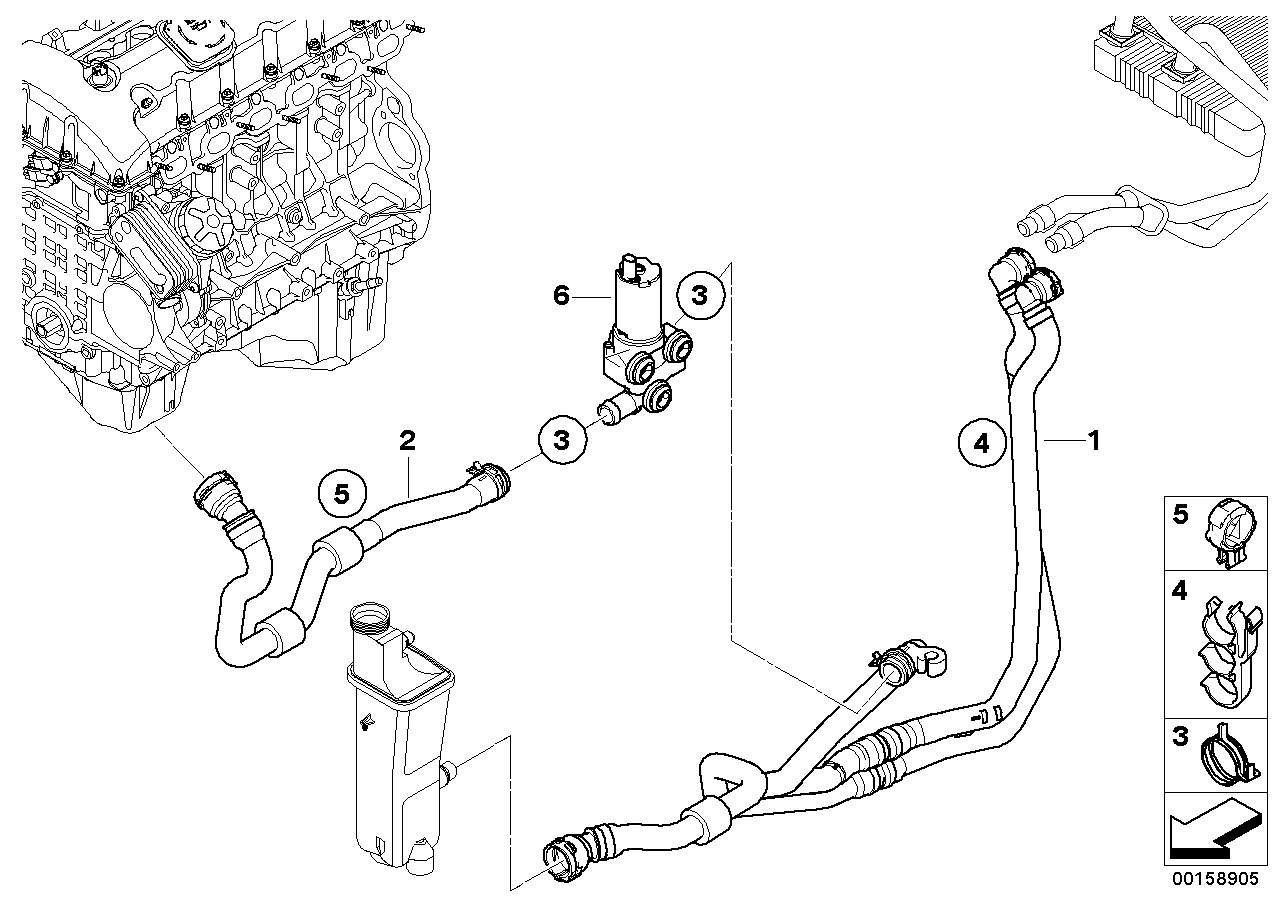 6
3
3
2
5
4
1
5
4
3
00158905