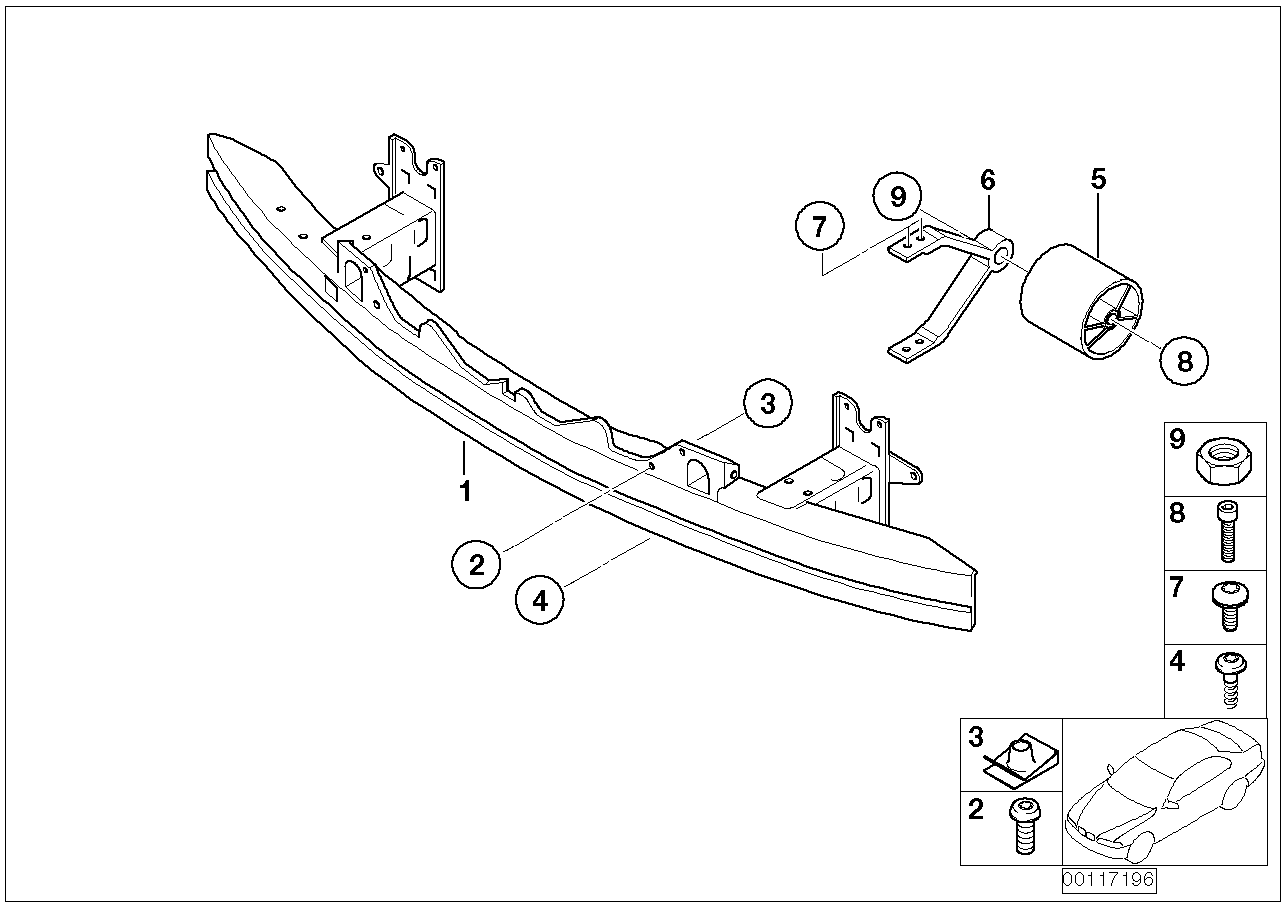 9
6
5
7
8
3
1
2
4
9
8
7
4
3
2
00117196