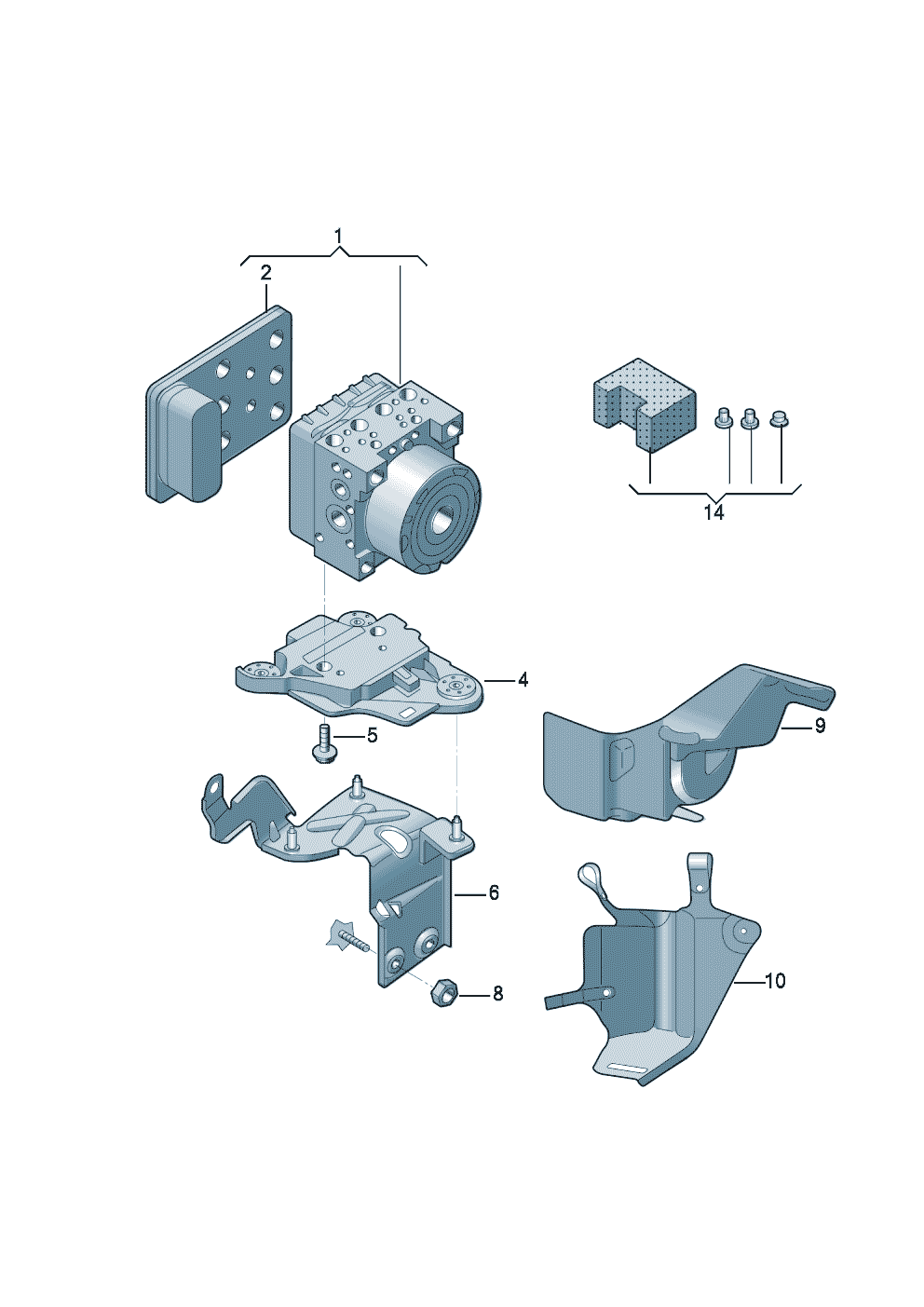 1
2
14
4
5
9
6
8
10