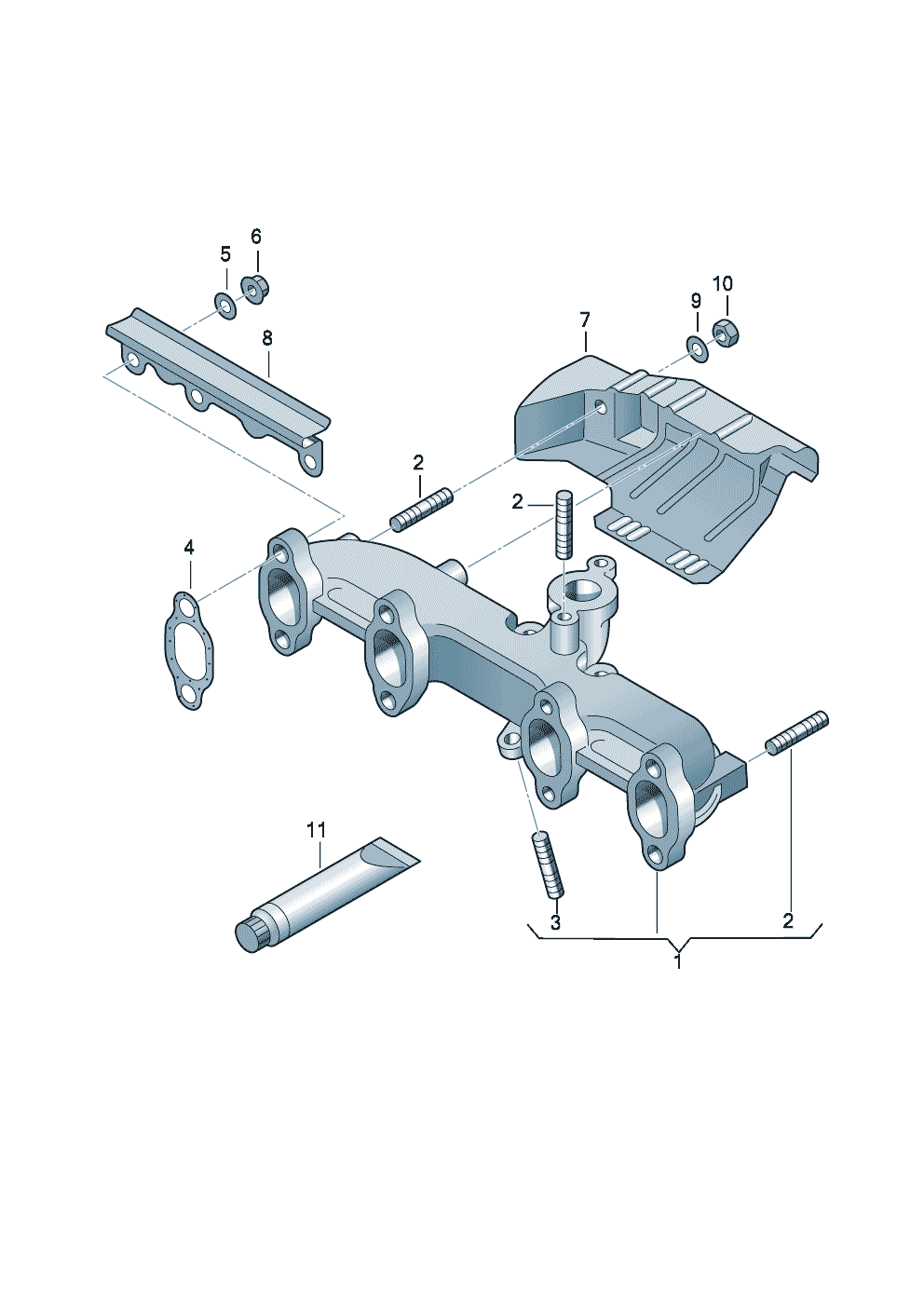 5
6
10
9
7
8
2
2
4
11
3
2
1