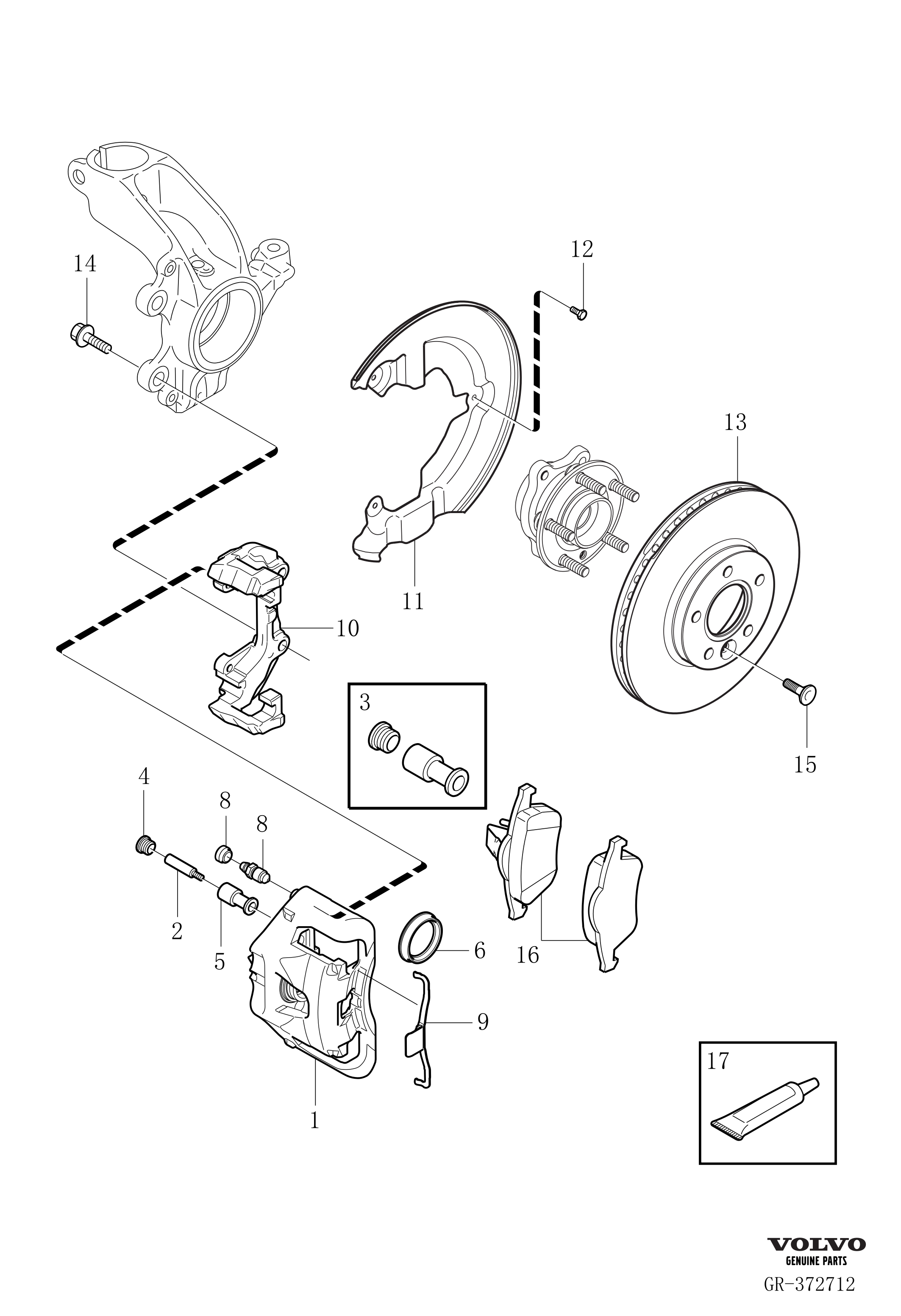 14

12

13

11

10

3

15

4

8

8

2

5

6

16

9

1

17

VOLVO
GENUINE PARTS
GR-372712