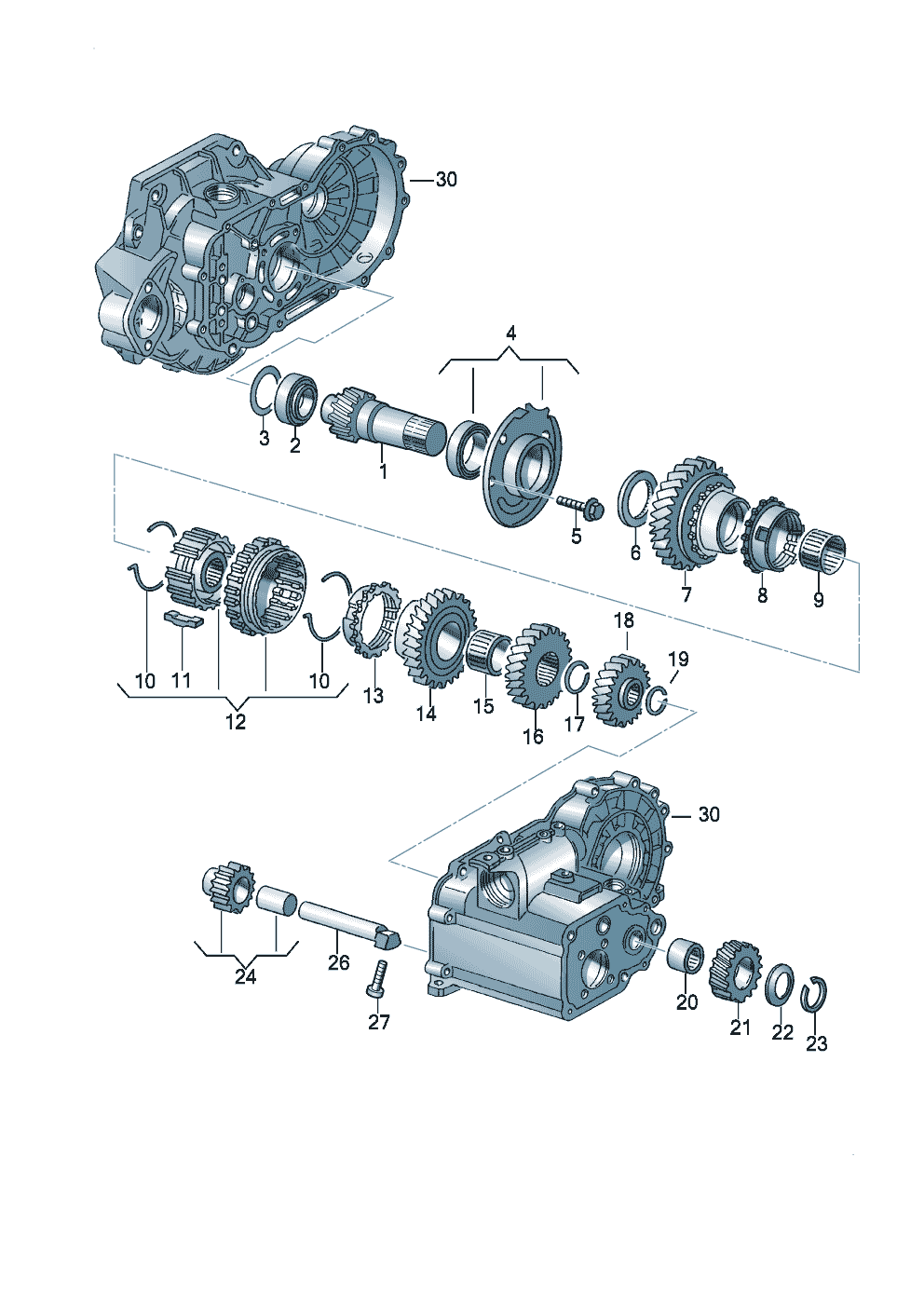 30
4
3
2
1
5
6
7
8
9
10
11
10
12
13
14
15
16
17
18
19
30
24
26
27
20
21
22
23