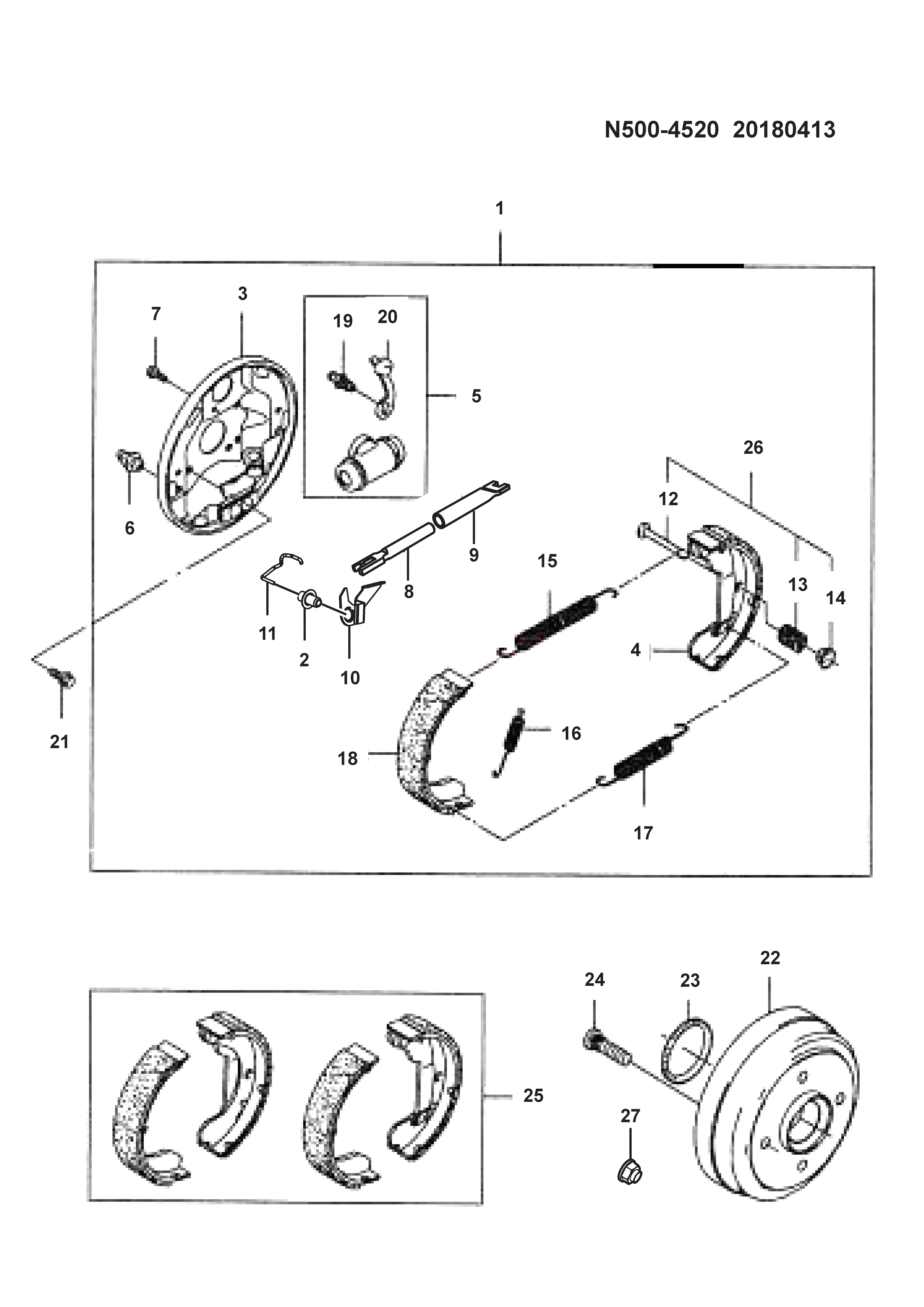 N500-4520 20180413

1

3

7

19

20

5

6

26

12

9

8

15

13

14

11

2

10

4

21

16

18

17

22

24

23

25

27