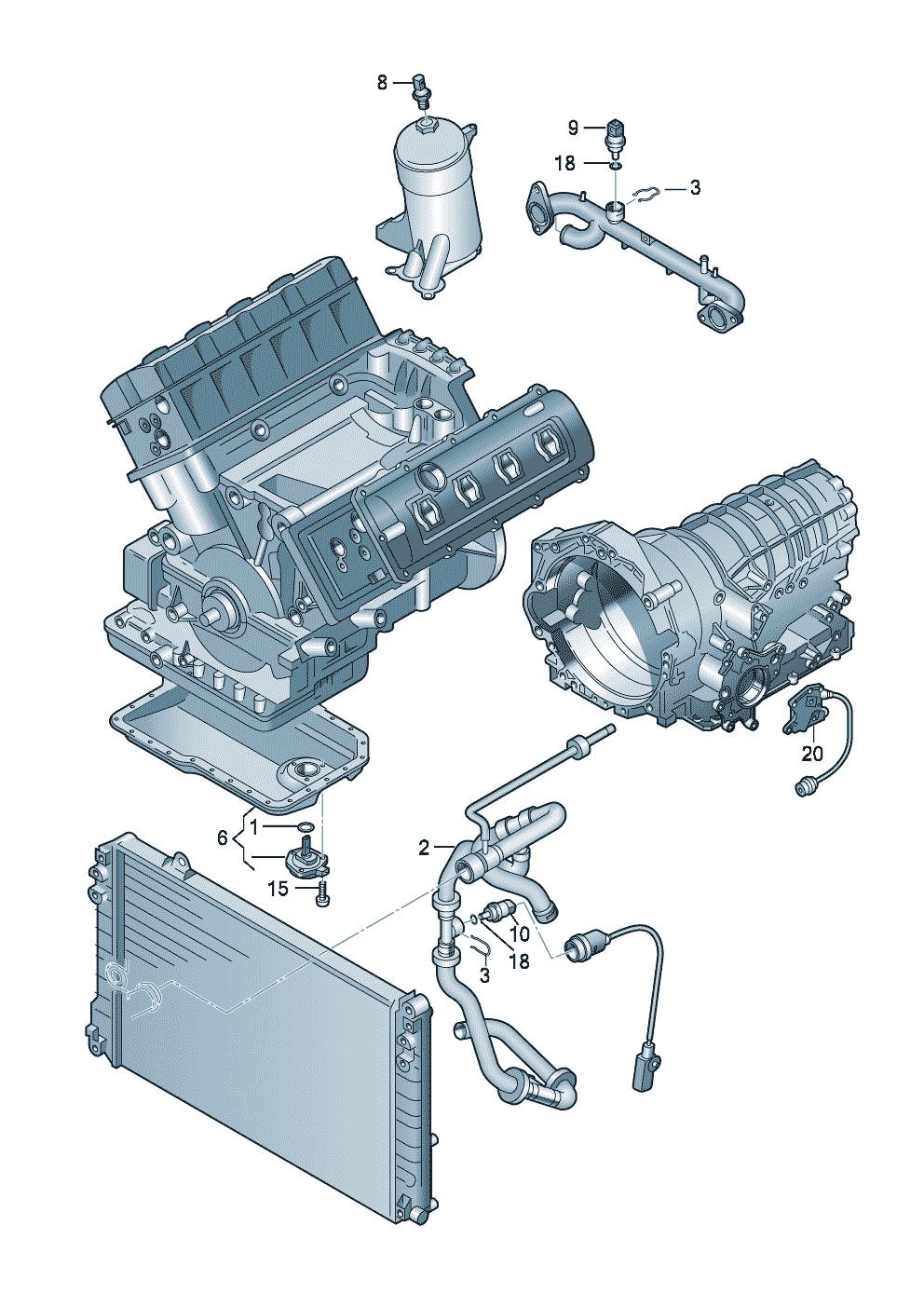 8
9
18
3
20
6
1
15
2
10
18
3