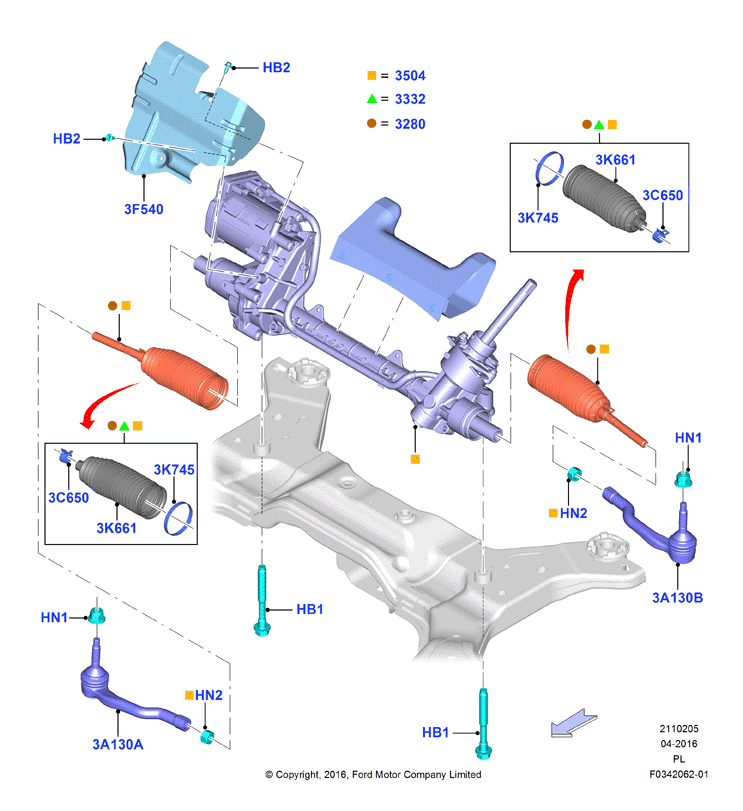 HB2
= 3504
= 3332
= 3280
HB2
3F540
3K661
3C650
3K745
3K745
3C650
3K661
HN1
HN2
3A130B
HB1
HN1
HN2
3A130A
HB1
2110205
04-2016
PL
F0342062-01
© Copyright, 2016, Ford Motor Company Limited