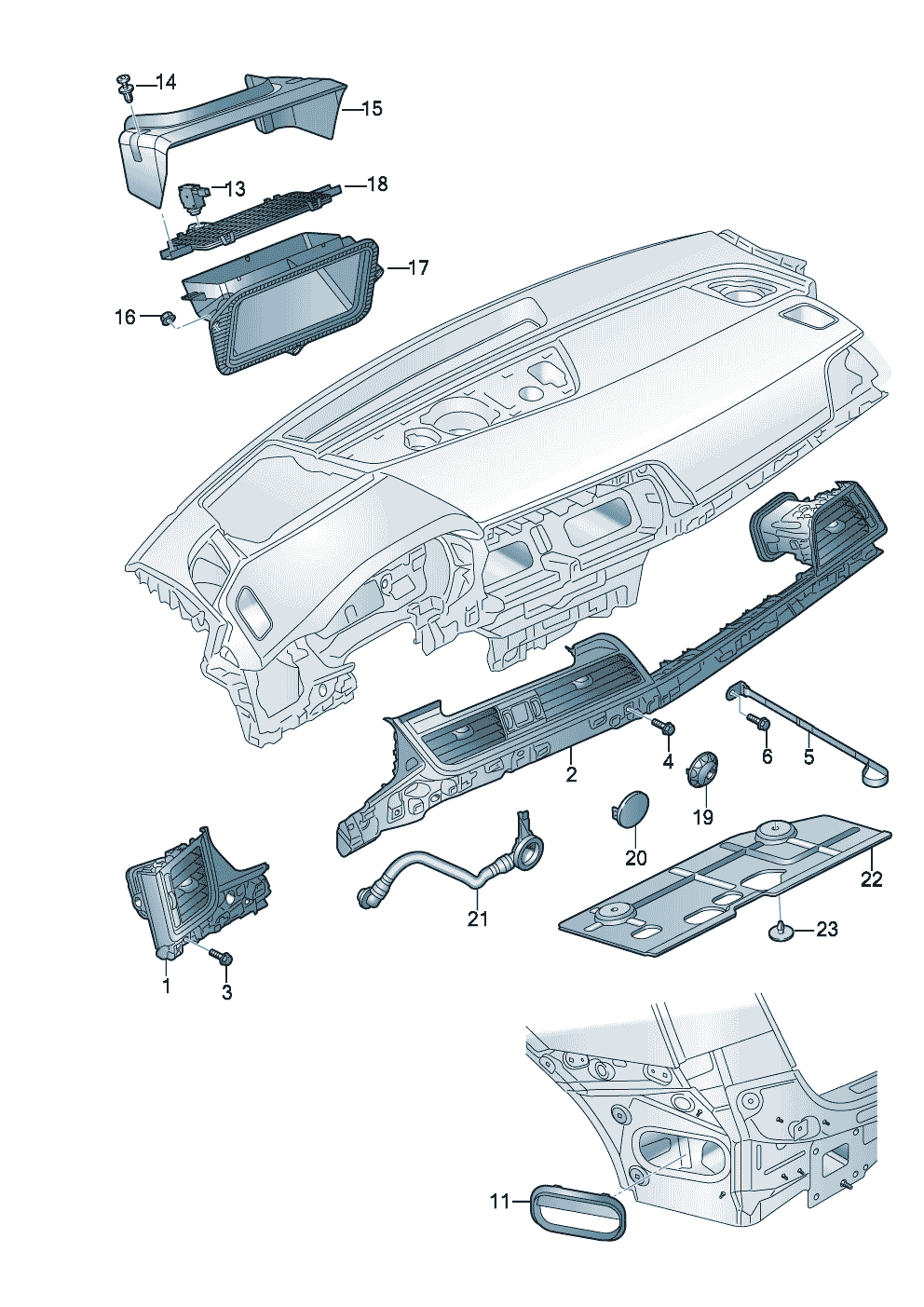 14
15
13
18
17
16
2
4
6
5
19
20
22
21
23
1
3
11